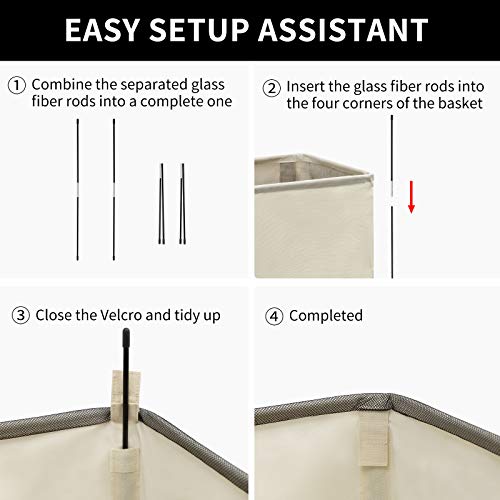 EASY SETUP ASSISTANT

① Combine the separated glass fiber rods into a complete one

② Insert the glass fiber rods into the four corners of the basket

③ Close the Velcro and tidy up

④ Completed