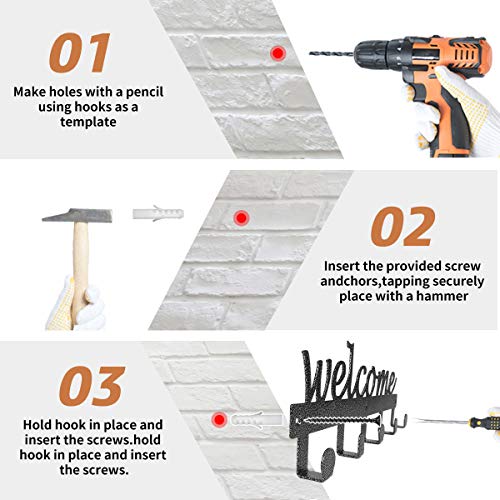 01

Make holes with a pencil using hooks as a template

02

Insert the provided screw andchors,tapping securely place with a hammer

03

Hold hook in place and insert the screws.hold hook in place and insert the screws.

Welcome