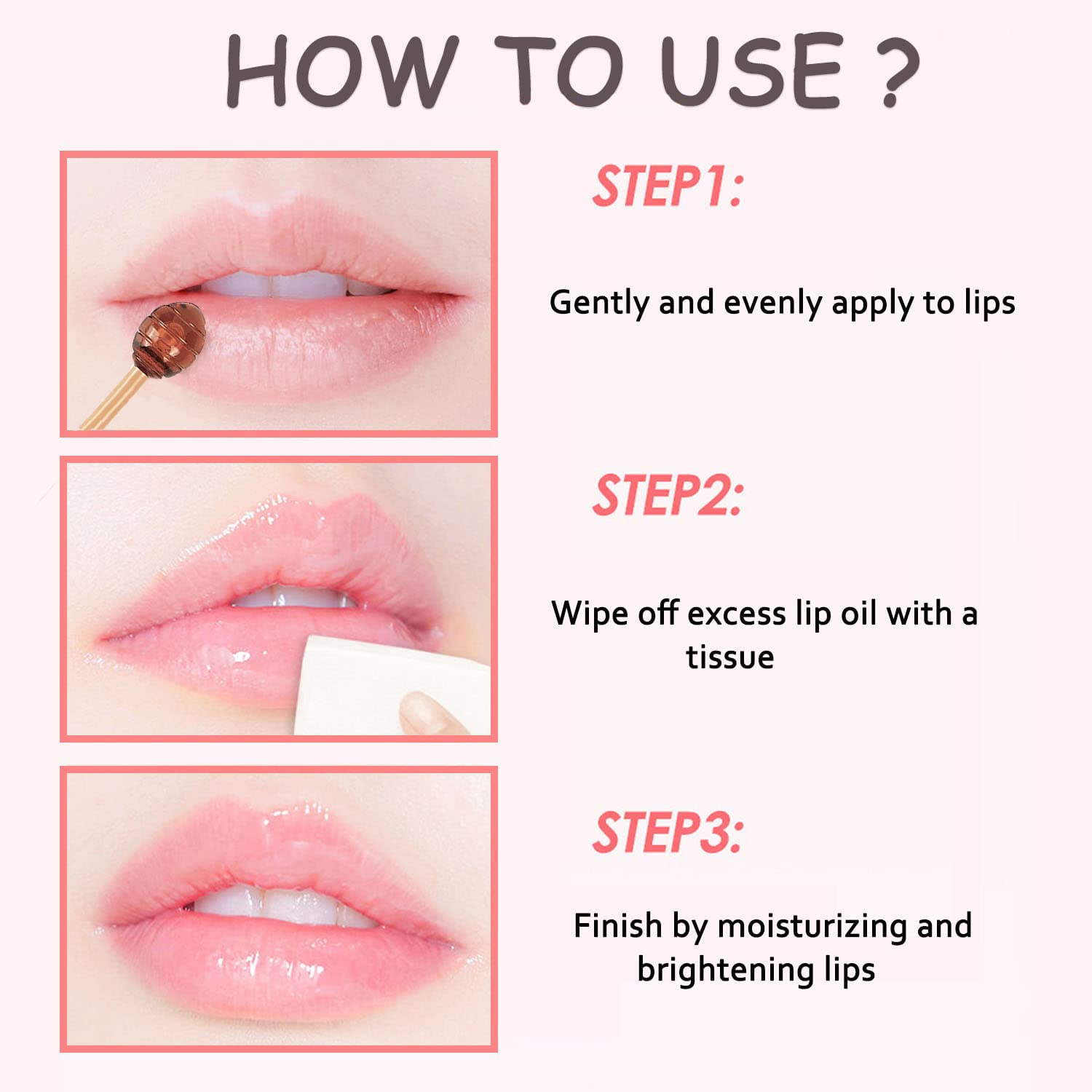 HOW TO USE ?

STEP1:

Gently and evenly apply to lips

STEP2:

Wipe off excess lip oil with a tissue

STEP3:

Finish by moisturizing and brightening lips