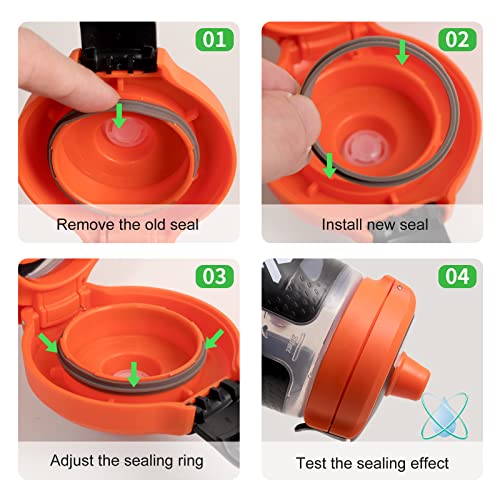 01

Remove the old seal

02

Install new seal

03

Adjust the sealing ring

04

Test the sealing effect