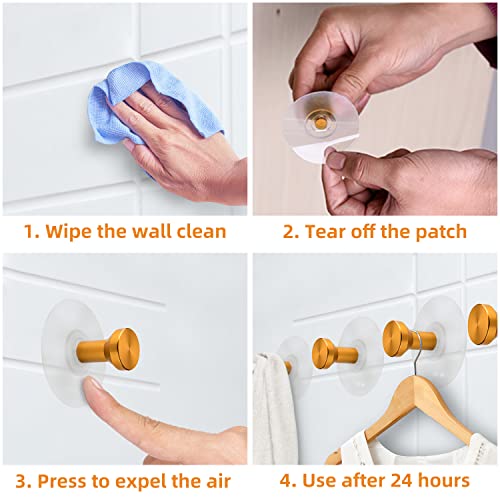 1. Wipe the wall clean

2. Tear off the patch

3. Press to expel the air

4. Use after 24 hours