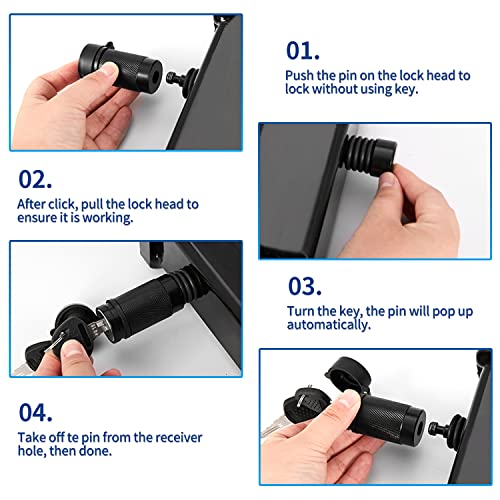 01.
Push the pin on the lock head to lock without using key.

02.
After click, pull the lock head to ensure it is working.

03.
Turn the key, the pin will pop up automatically.

04.
Take off te pin from the receiver hole, then done.