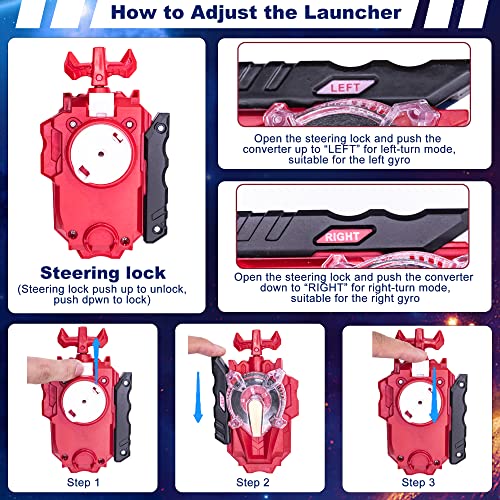 How to Adjust the Launcher

Steering lock
(Steering lock push up to unlock, push dpwn to lock)

LEFT

Open the steering lock and push the converter up to "LEFT" for left-turn mode, suitable for the left gyro

RIGHT

Open the steering lock and push the converter down to "RIGHT" for right-turn mode, suitable for the right gyro

Step 1

Step 2

Step 3