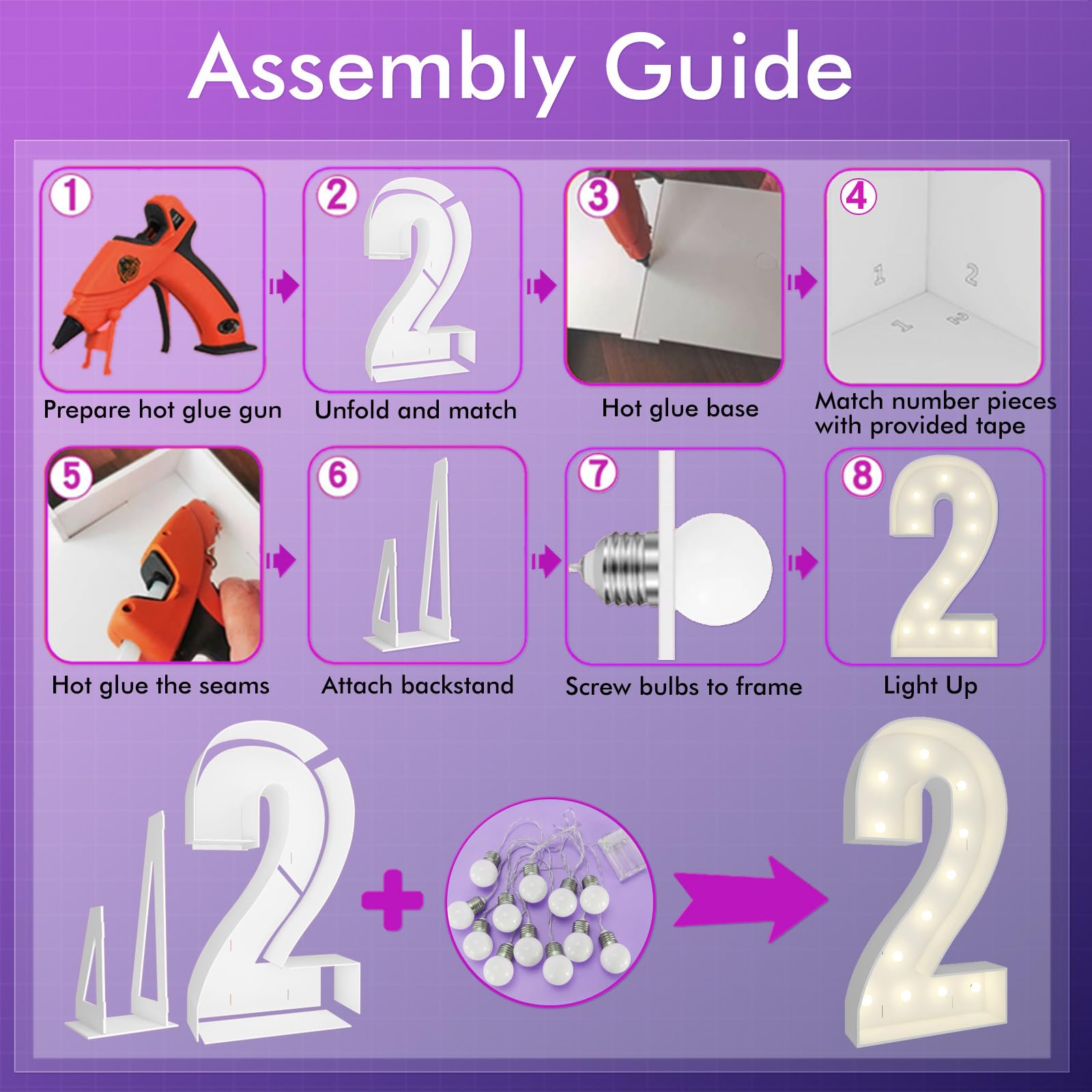 Assembly Guide

1

Prepare hot glue gun

2

Unfold and match

3

Hot glue base

4

1 2 1 2

Match number pieces with provided tape

5

Hot glue the seams

6

Attach backstand

7

Screw bulbs to frame

8

Light Up