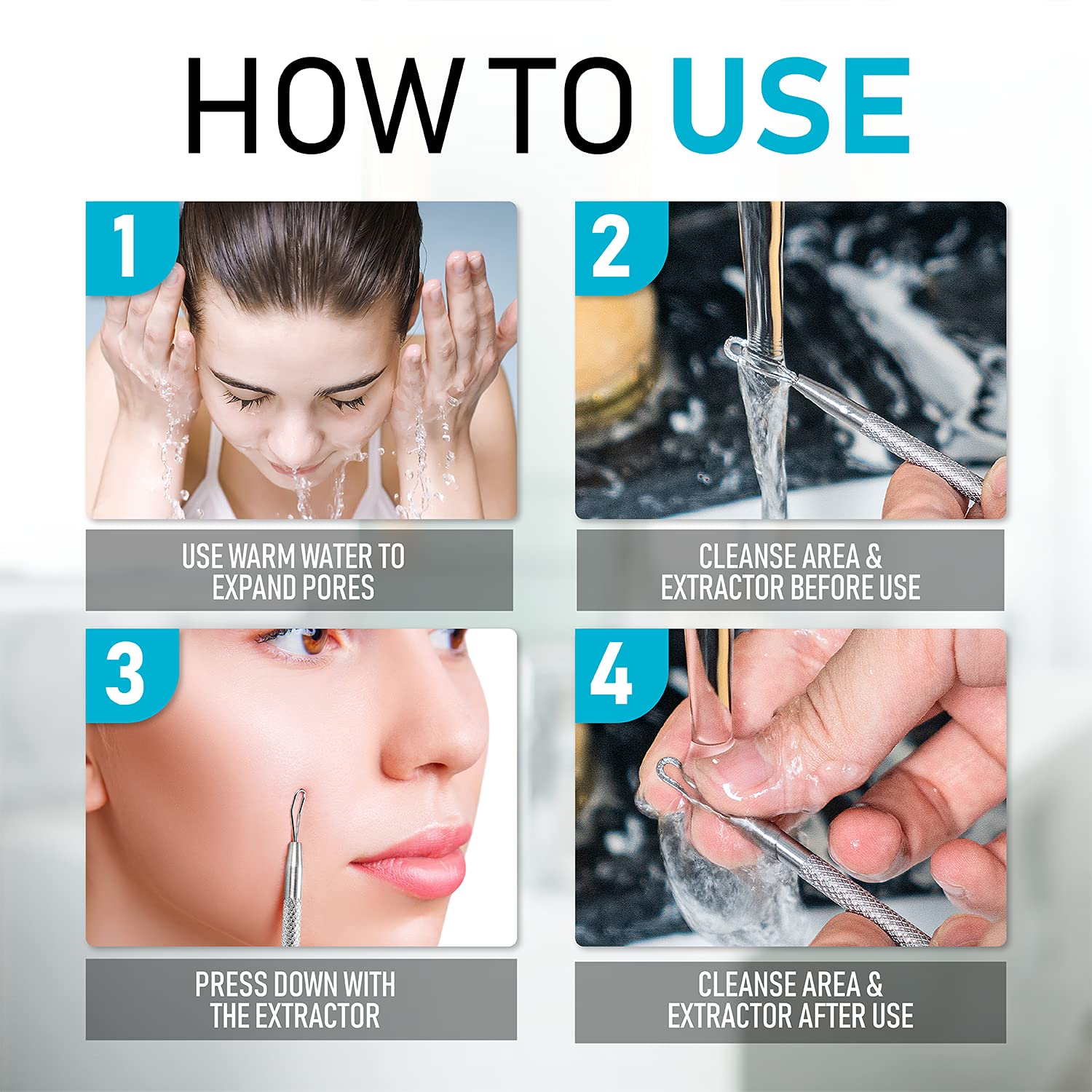 HOW TO USE

1

USE WARM WATER TO EXPAND PORES

2

CLEANSE AREA & EXTRACTOR BEFORE USE

3

PRESS DOWN WITH THE EXTRACTOR

4

CLEANSE AREA & EXTRACTOR AFTER USE