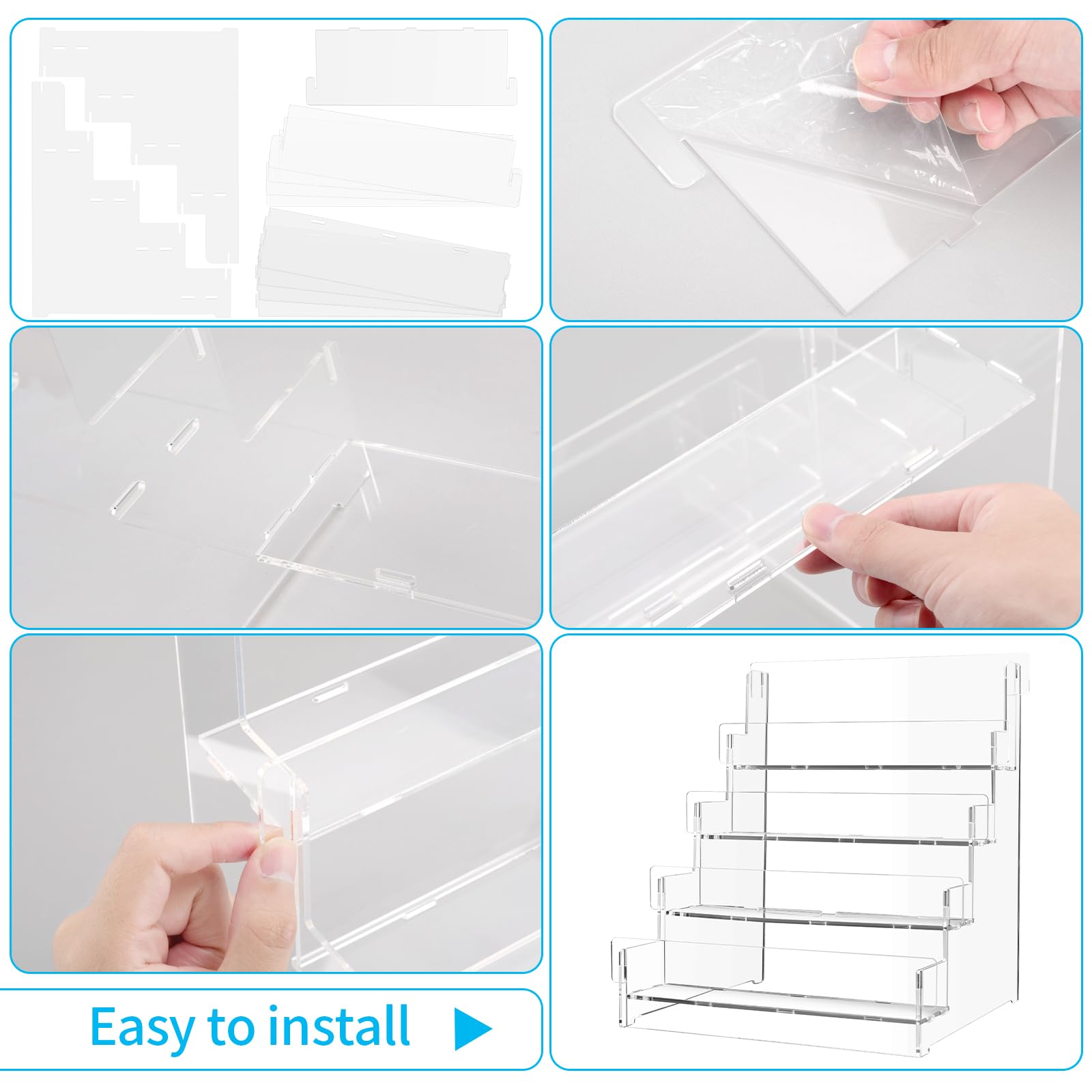 Easy to install