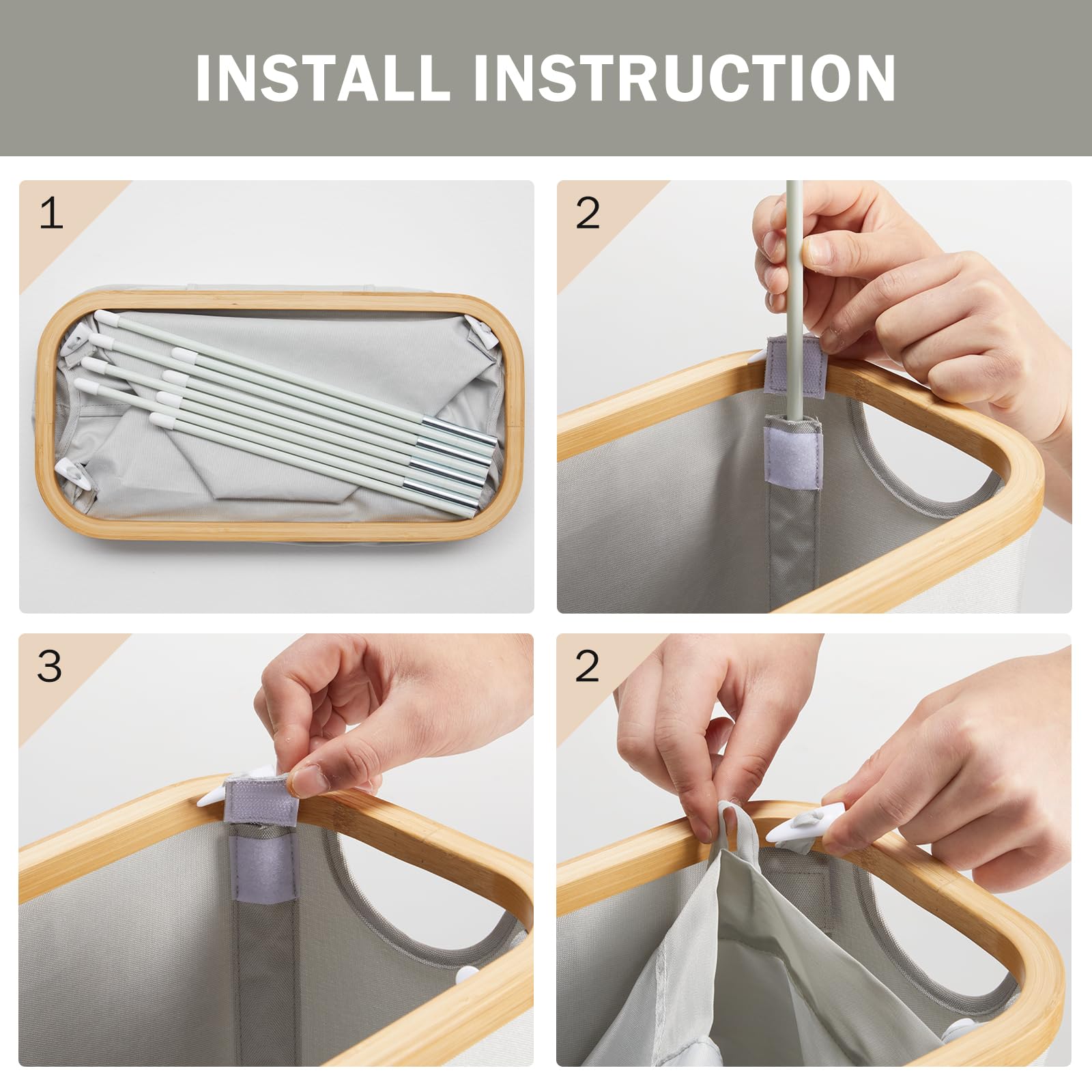 INSTALL INSTRUCTION

1

2

3

2