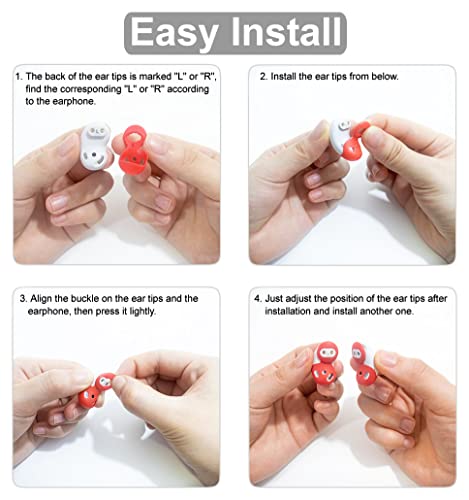 Easy Install

1. The back of the ear tips is marked "L" or "R", find the corresponding "L" or "R" according to the earphone.

2. Install the ear tips from below.

3. Align the buckle on the ear tips and the earphone, then press it lightly.

4. Just adjust the position of the ear tips after installation and install another one.