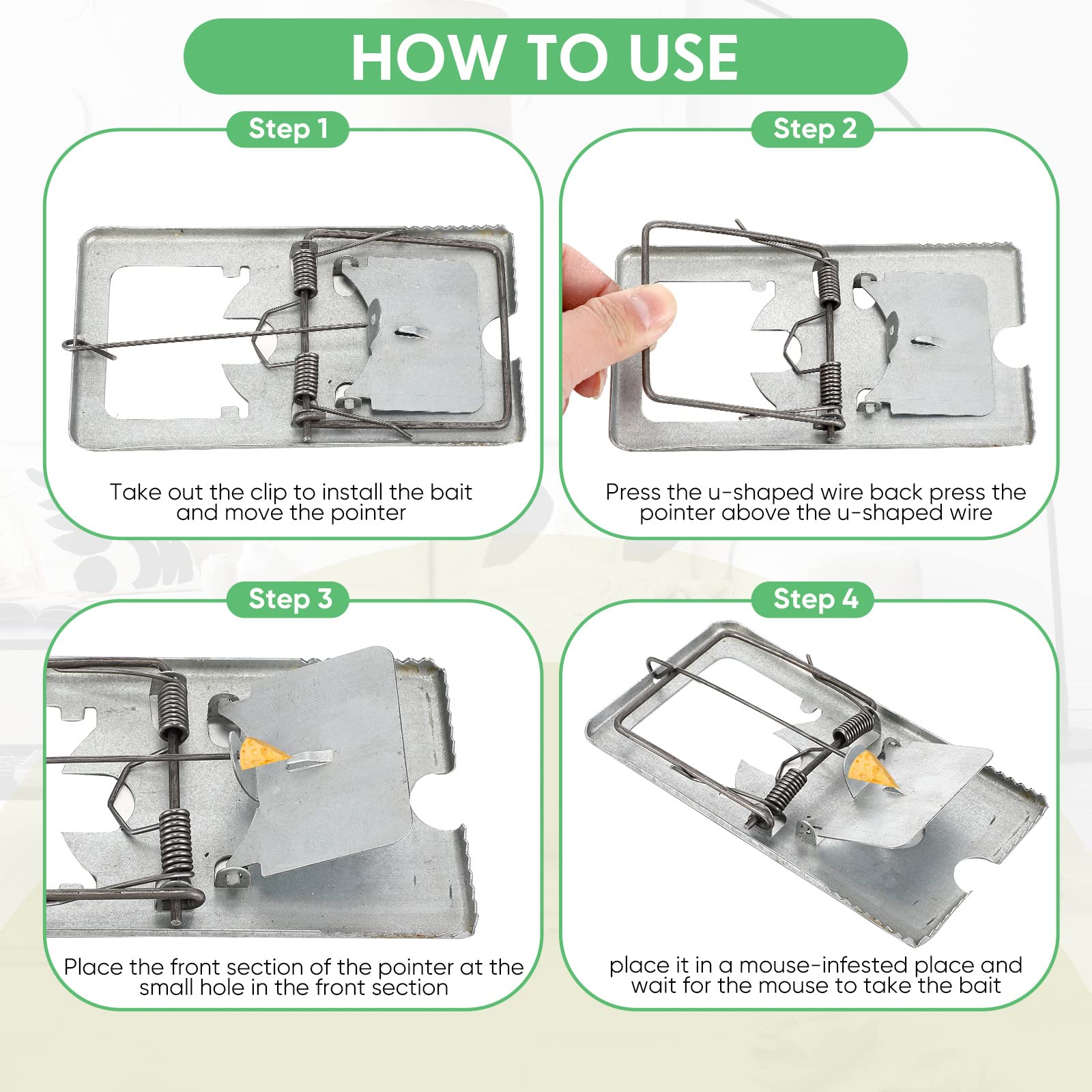 HOW TO USE

Step 1

Take out the clip to install the bait and move the pointer

Step 2

Press the u-shaped wire back press the pointer above the u-shaped wire

Step 3

Place the front section of the pointer at the small hole in the front section

Step 4

place it in a mouse-infested place and wait for the mouse to take the bait