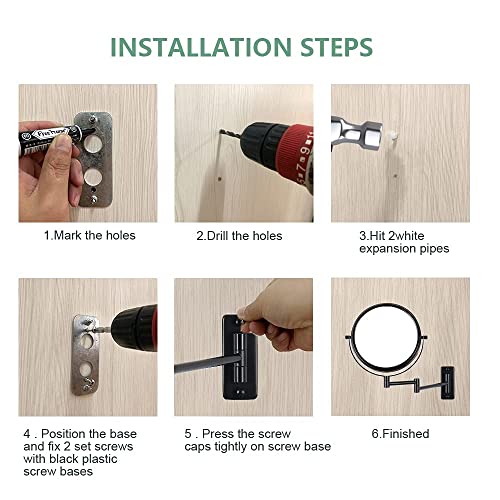 INSTALLATION STEPS

1.Mark the holes

2.Drill the holes

3.Hit 2white expansion pipes

4 . Position the base and fix 2 set screws with black plastic screw bases

5 . Press the screw caps tightly on screw base

6.Finished