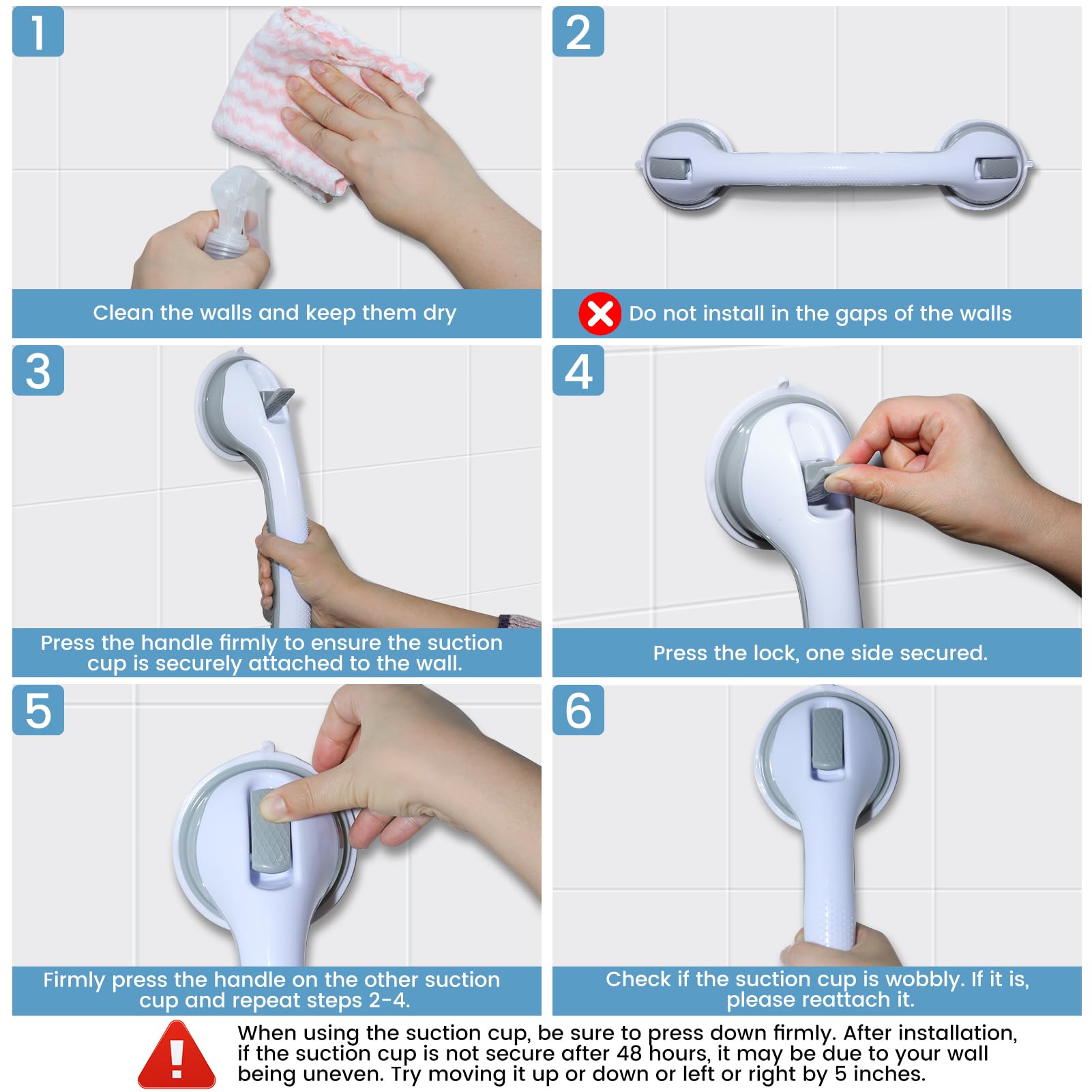 1

Clean the walls and keep them dry

2

Do not install in the gaps of the walls

3

Press the handle firmly to ensure the suction cup is securely attached to the wall.

4

Press the lock, one side secured.

5

Firmly press the handle on the other suction cup and repeat steps 2-4.

6

Check if the suction cup is wobbly. If it is, please reattach it.

When using the suction cup, be sure to press down firmly. After installation, if the suction cup is not secure after 48 hours, it may be due to your wall being uneven. Try moving it up or down or left or right by 5 inches.