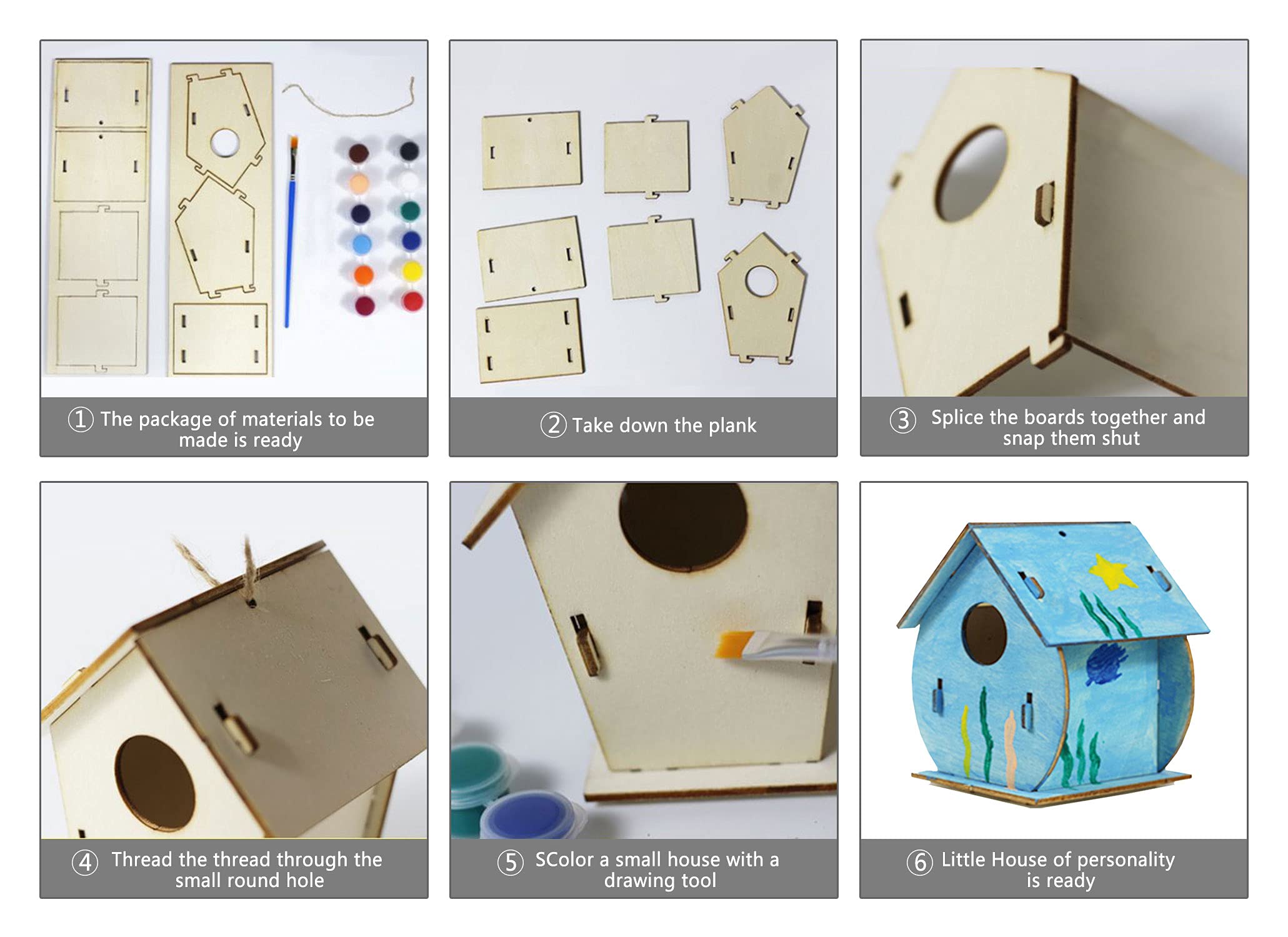 ① The package of materials to be made is ready

② Take down the plank

③ Splice the boards together and snap them shut

④ Thread the thread through the small round hole

⑤ SColor a small house with a drawing tool

⑥ Little House of personality is ready