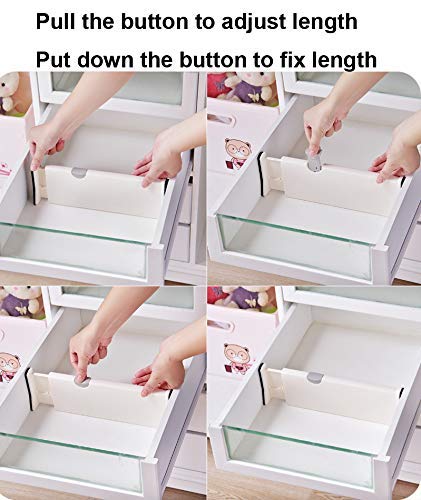 Pull the button to adjust length

Put down the button to fix length