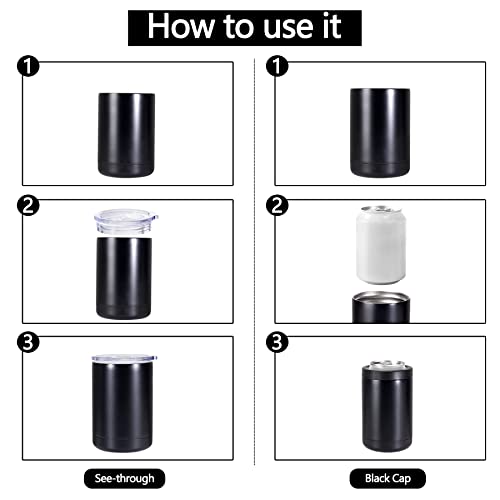 How to use it

1

2

3

See-through

1

2

3

Black Cap