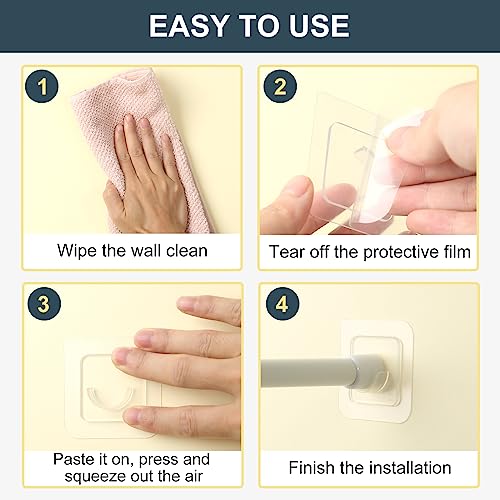 EASY TO USE

1

Wipe the wall clean

2

Tear off the protective film

3

Paste it on, press and squeeze out the air

4

Finish the installation