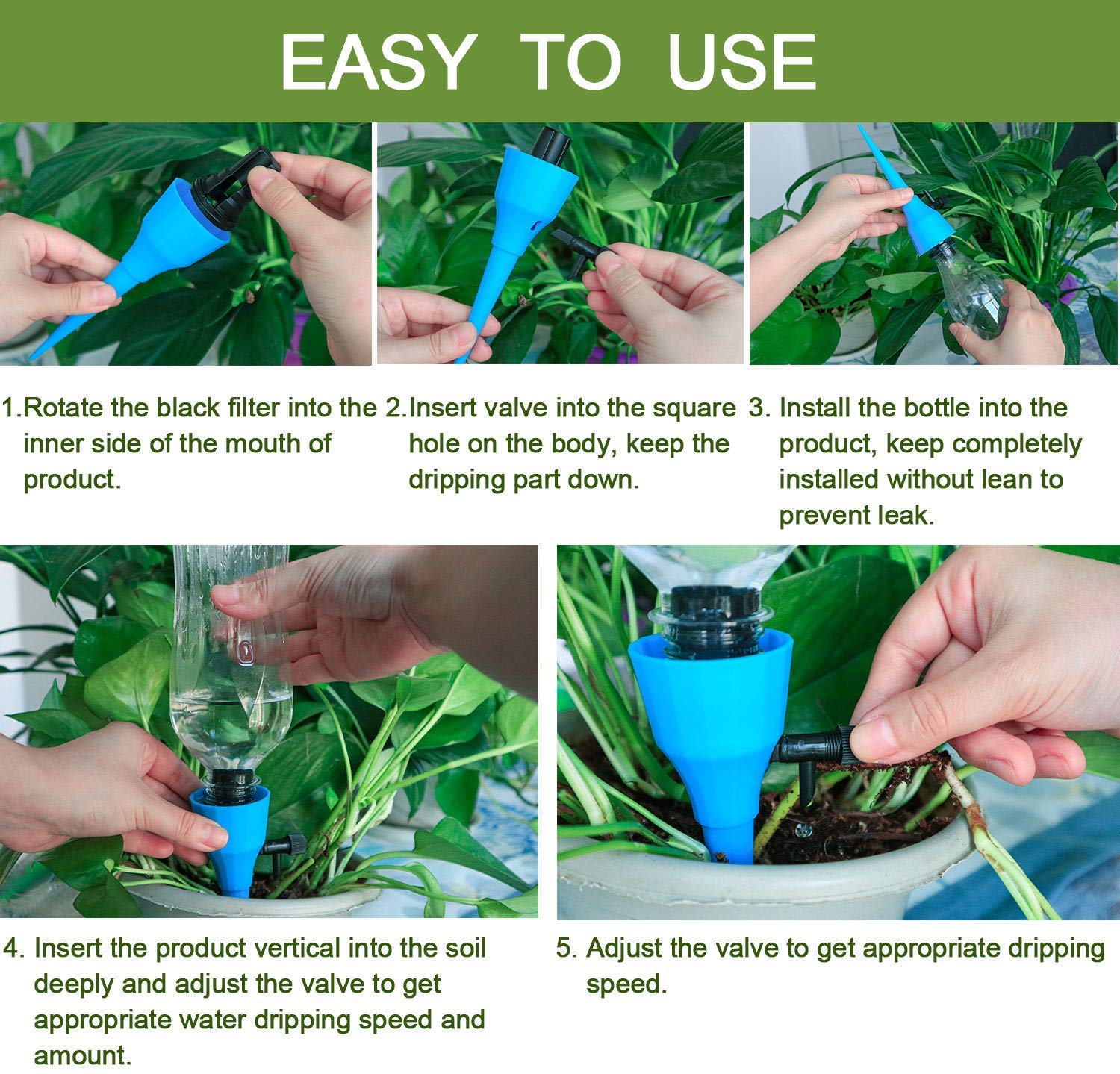 EASY TO USE

1.Rotate the black filter into the inner side of the mouth of product.

2.Insert valve into the square hole on the body, keep the dripping part down.

3. Install the bottle into the product, keep completely installed without lean to prevent leak.

4. Insert the product vertical into the soil deeply and adjust the valve to get appropriate water dripping speed and amount.

5. Adjust the valve to get appropriate dripping speed.