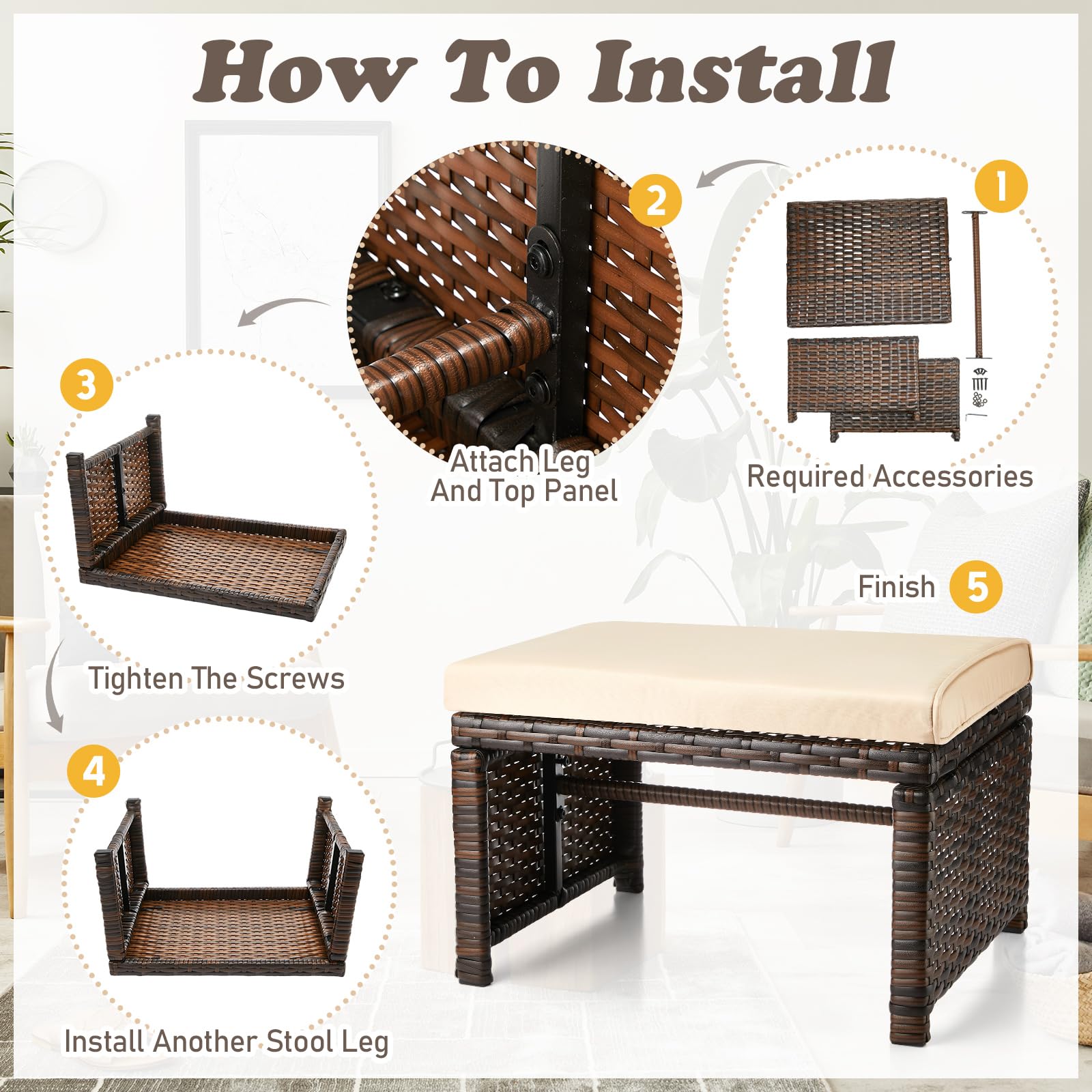 How To Install

1

Required Accessories

2

Attach Leg And Top Panel

3

Tighten The Screws

4

Install Another Stool Leg

Finish 5