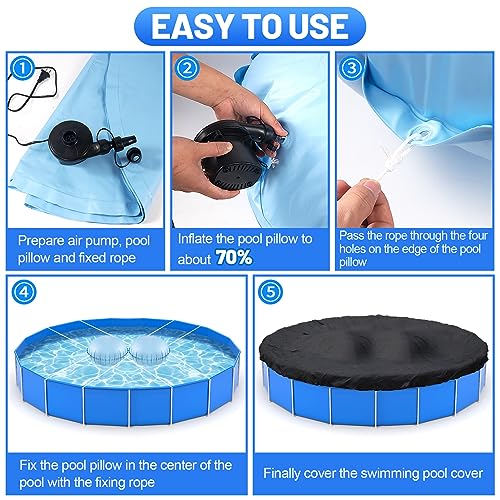 EASY TO USE

1

Prepare air pump, pool pillow and fixed rope

2

Inflate the pool pillow to about 70%

3

Pass the rope through the four holes on the edge of the pool pillow

4

Fix the pool pillow in the center of the pool with the fixing rope

5

Finally cover the swimming pool cover