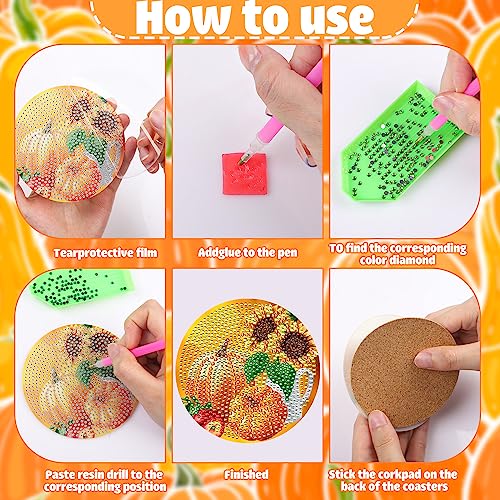 How to use

Tearprotective film

Addglue to the pen

TO find the corresponding color diamond

Paste resin drill to the corresponding position

Finished

Stick the corkpad on the back of the coasters