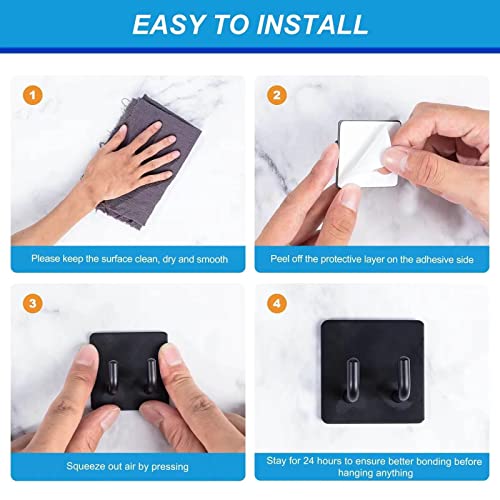 EASY TO INSTALL

1

Please keep the surface clean, dry and smooth

2

Peel off the protective layer on the adhesive side

3

Squeeze out air by pressing

4

Stay for 24 hours to ensure better bonding before hanging anything