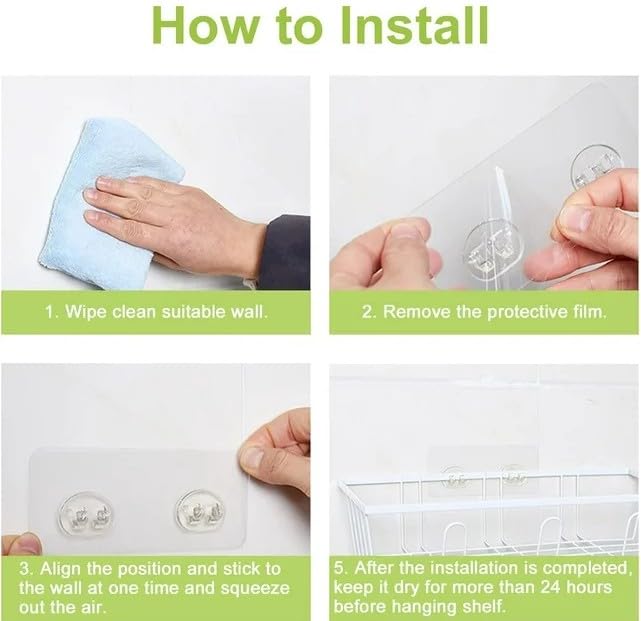 How to Install

1. Wipe clean suitable wall.

2. Remove the protective film.

3. Align the position and stick to the wall at one time and squeeze out the air.

5. After the installation is completed, keep it dry for more than 24 hours before hanging shelf.