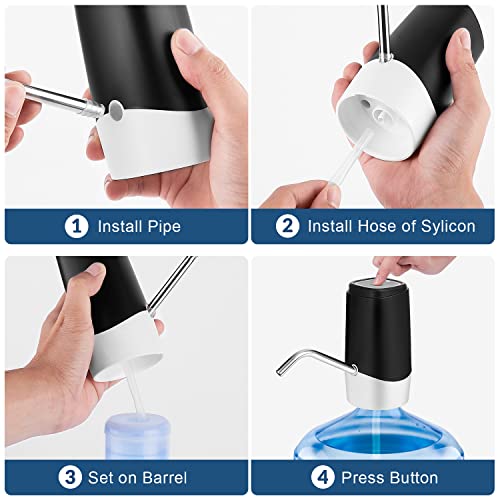 1 Install Pipe

2 Install Hose of Sylicon

3 Set on Barrel

4 Press Button