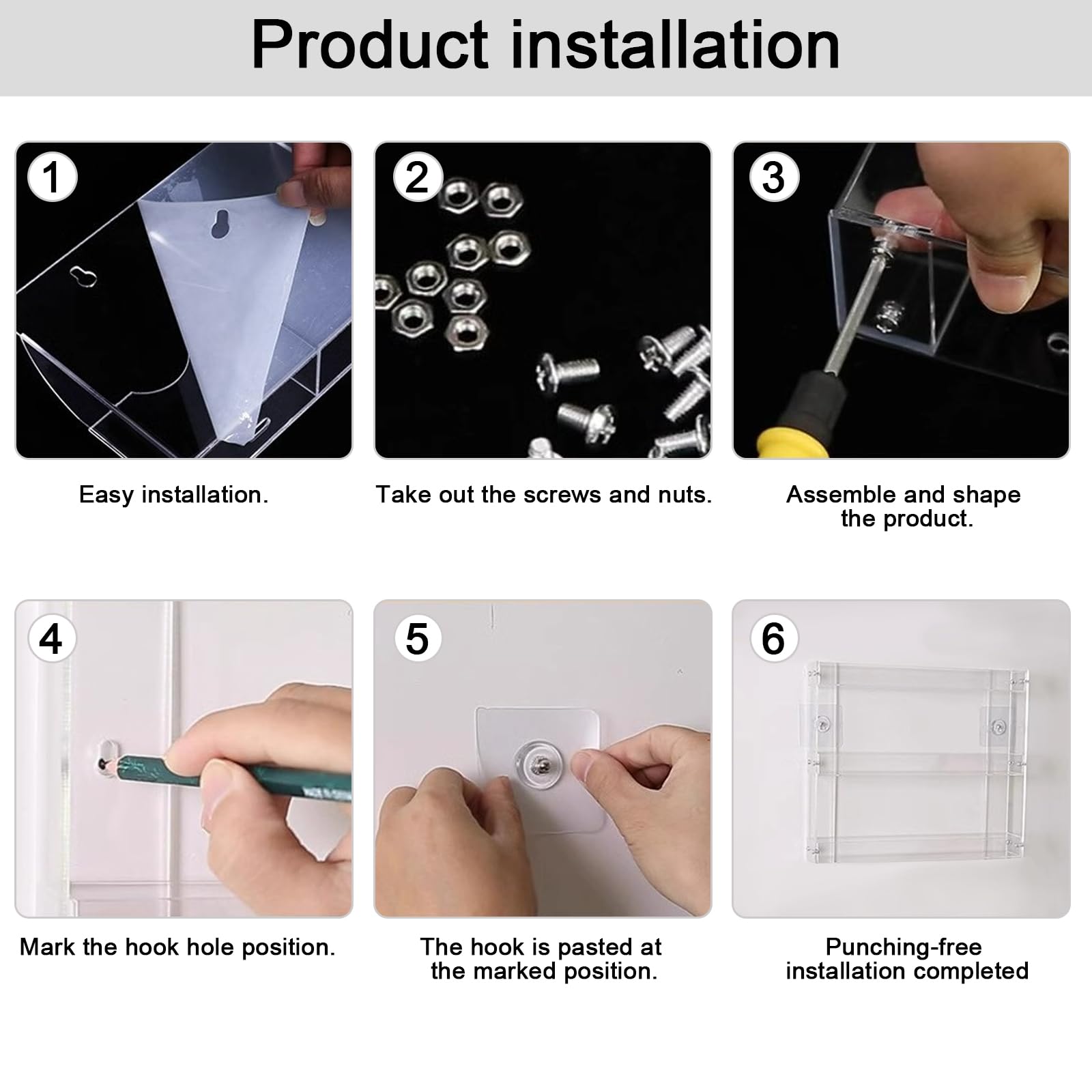 Product installation

1

Easy installation.

2

Take out the screws and nuts.

3

Assemble and shape the product.

4

Mark the hook hole position.

5

The hook is pasted at the marked position.

6

Punching-free installation completed