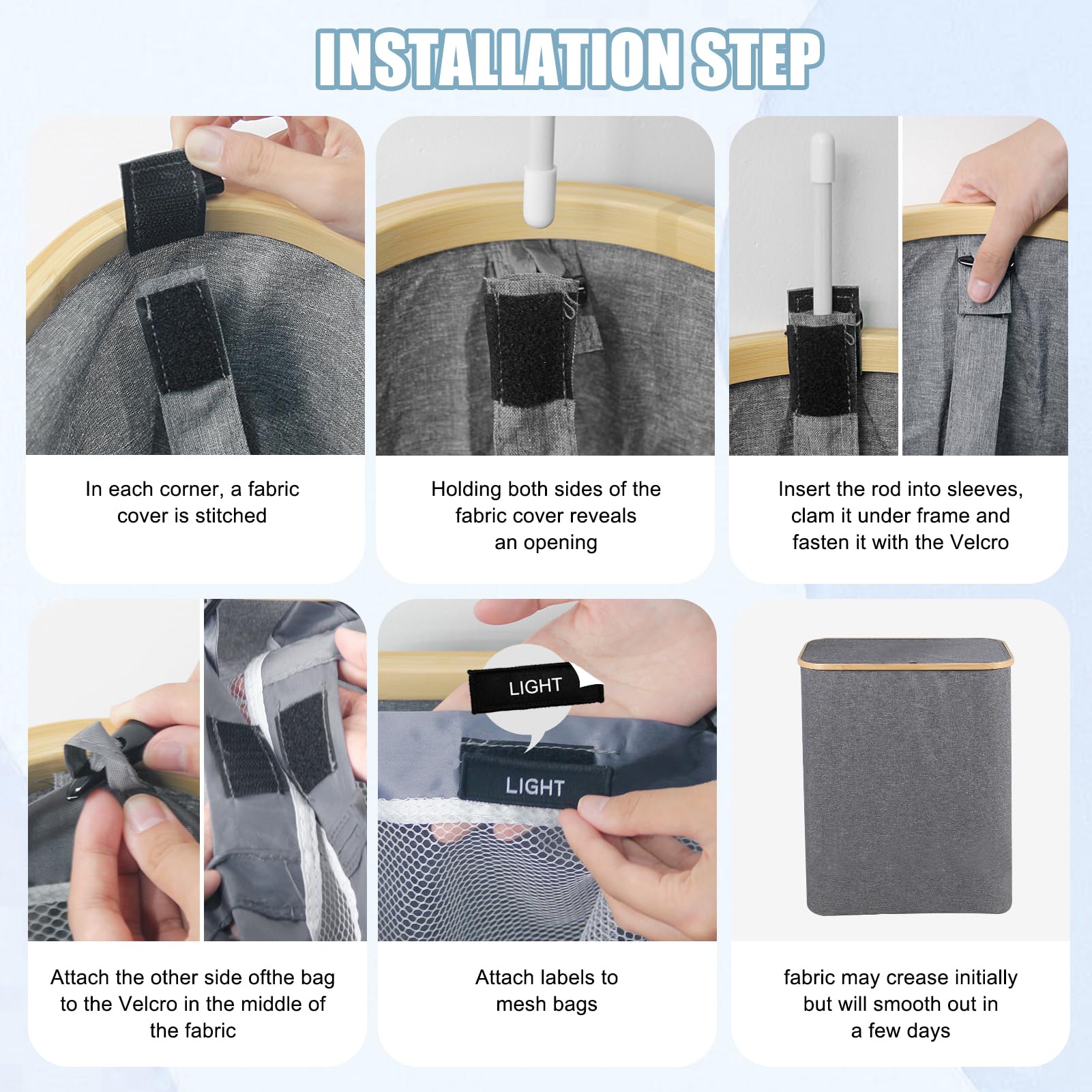 INSTALLATION STEP

In each corner, a fabric cover is stitched

Holding both sides of the fabric cover reveals an opening

Insert the rod into sleeves, clam it under frame and fasten it with the Velcro

Attach the other side ofthe bag to the Velcro in the middle of the fabric

LIGHT

LIGHT

Attach labels to mesh bags

fabric may crease initially but will smooth out in a few days