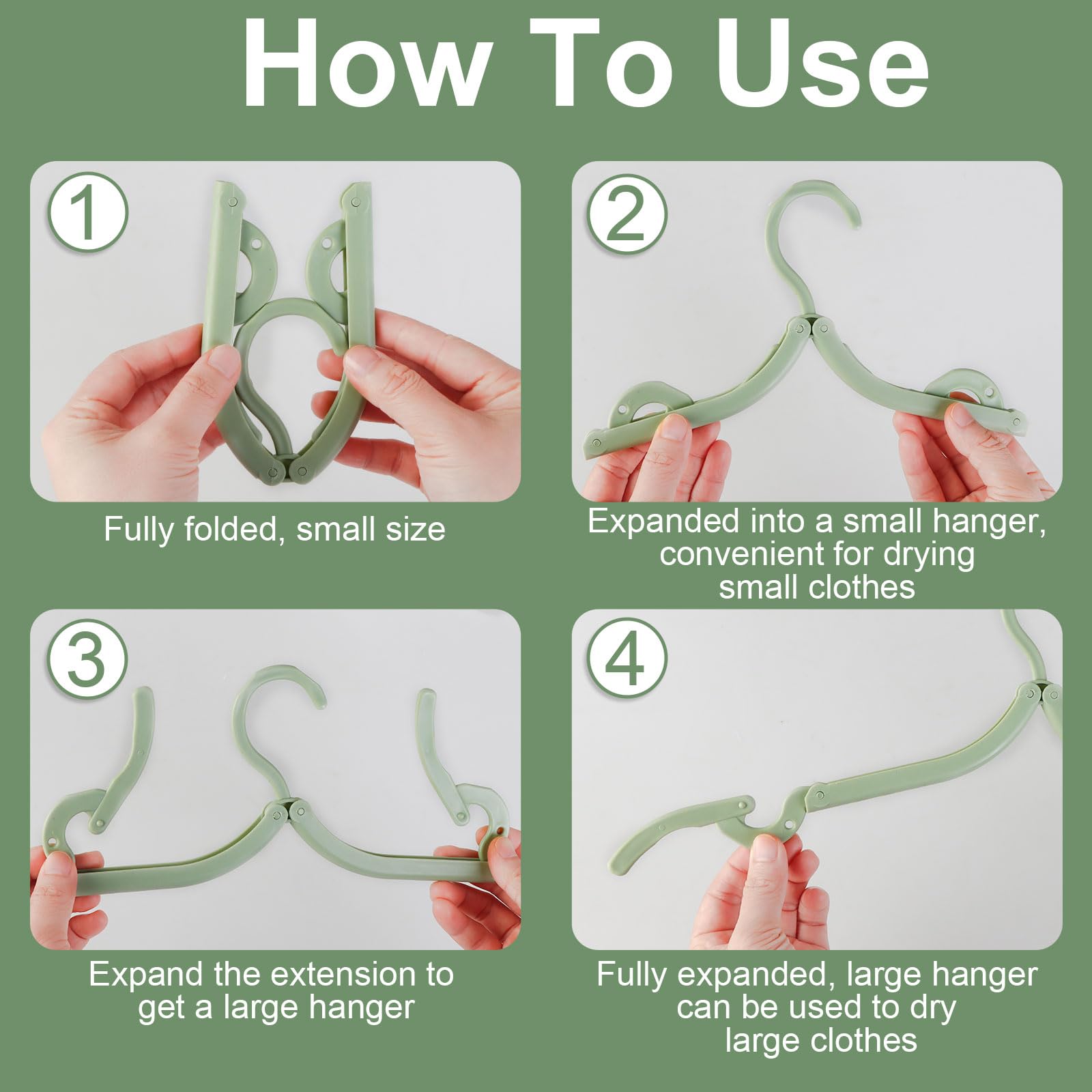 How To Use

1

Fully folded, small size

2

Expanded into a small hanger, convenient for drying small clothes

3

Expand the extension to get a large hanger

4

Fully expanded, large hanger can be used to dry large clothes