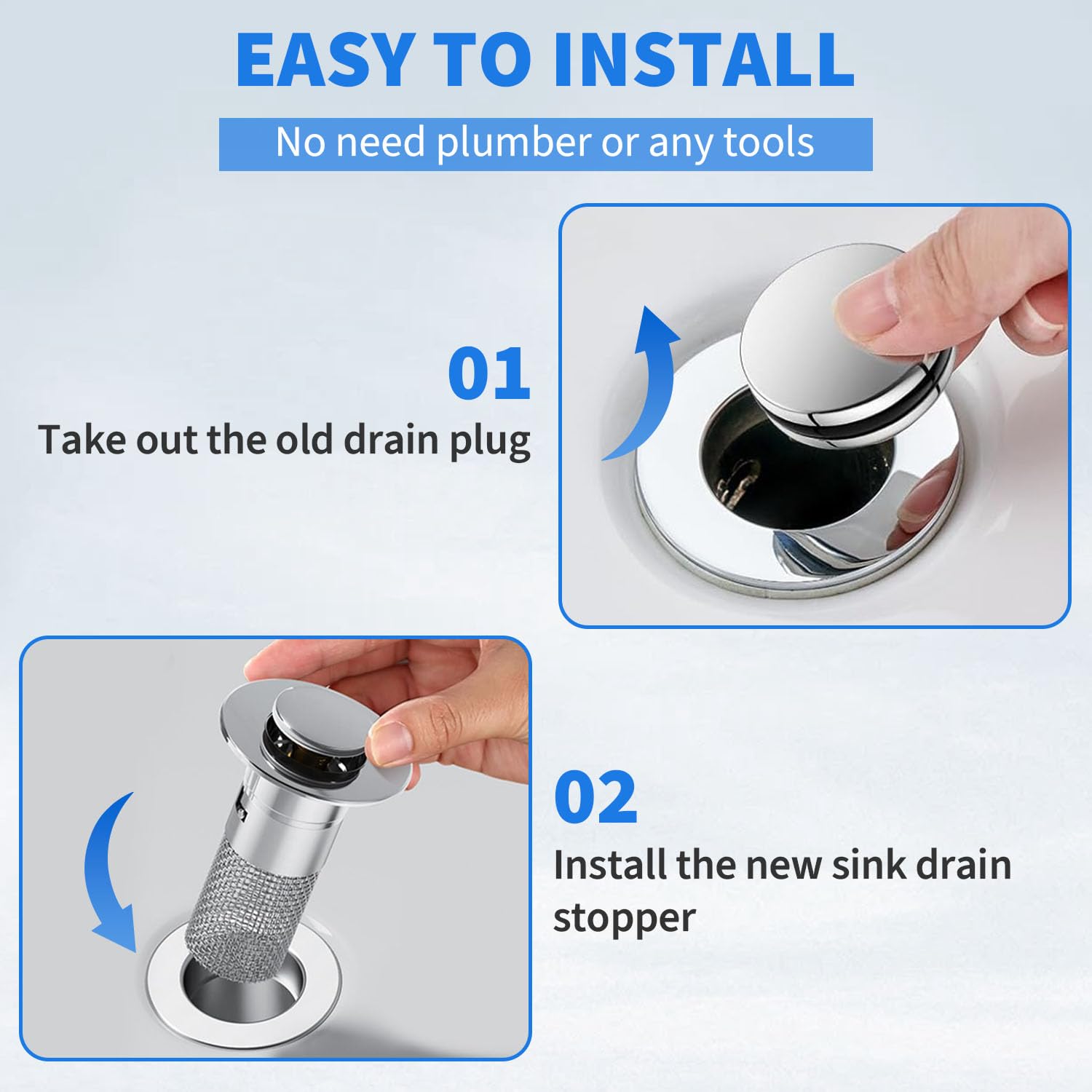 EASY TO INSTALL

No need plumber or any tools

01

Take out the old drain plug

02

Install the new sink drain stopper