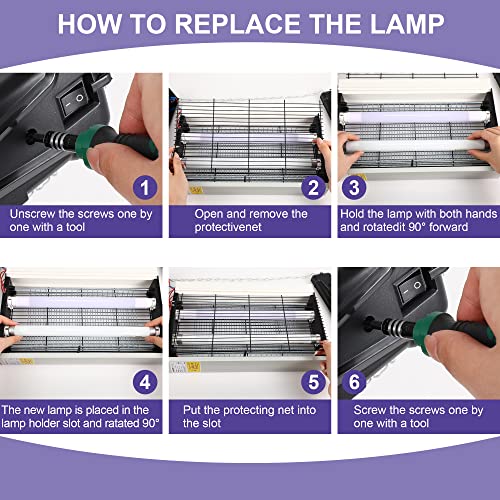 HOW TO REPLACE THE LAMP

1
Unscrew the screws one by one with a tool

2
Open and remove the protectivenet

3
Hold the lamp with both hands and rotatedit 90° forward

4
The new lamp is placed in the lamp holder slot and ratated 90°

5
Put the protecting net into the slot

6
Screw the screws one by one with a tool