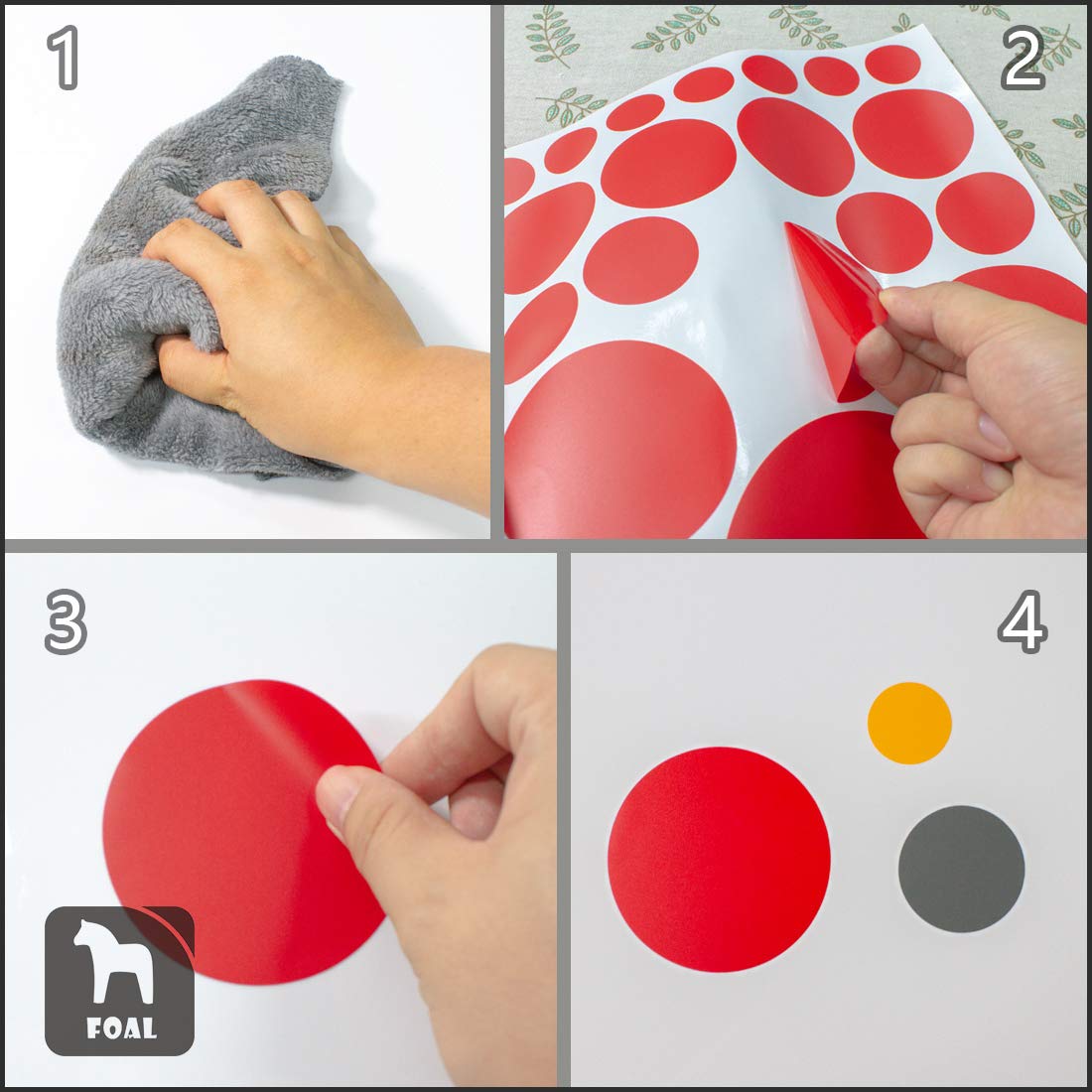 1

2

3

FOAL

4