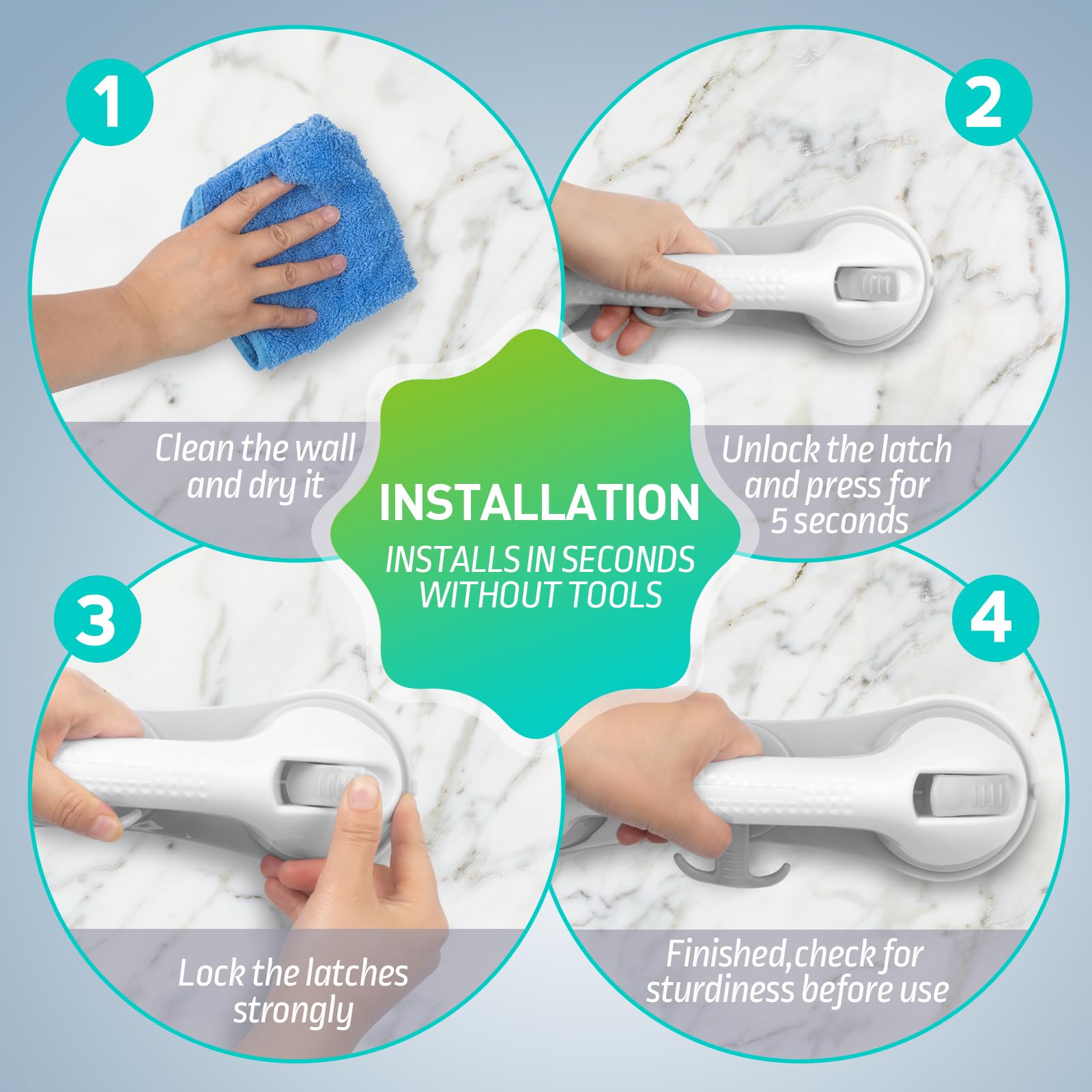 1

Clean the wall and dry it

2

Unlock the latch and press for 5 seconds

INSTALLATION

INSTALLS IN SECONDS WITHOUT TOOLS

3

Lock the latches strongly

4

Finished,check for sturdiness before use