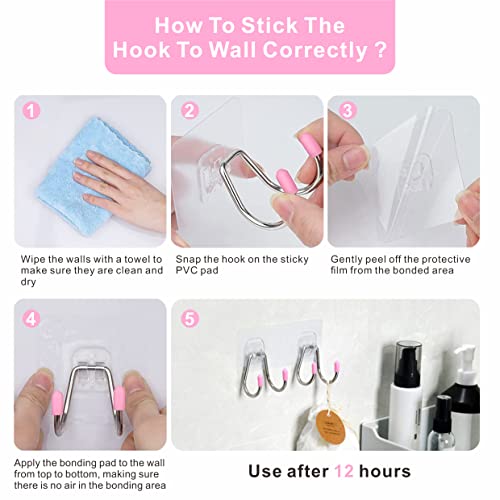 How To Stick The Hook To Wall Correctly ?

1

Wipe the walls with a towel to make sure they are clean and dry

2

Snap the hook on the sticky PVC pad

3

Gently peel off the protective film from the bonded area

4

Apply the bonding pad to the wall from top to bottom, making sure there is no air in the bonding area

5

Use after 12 hours