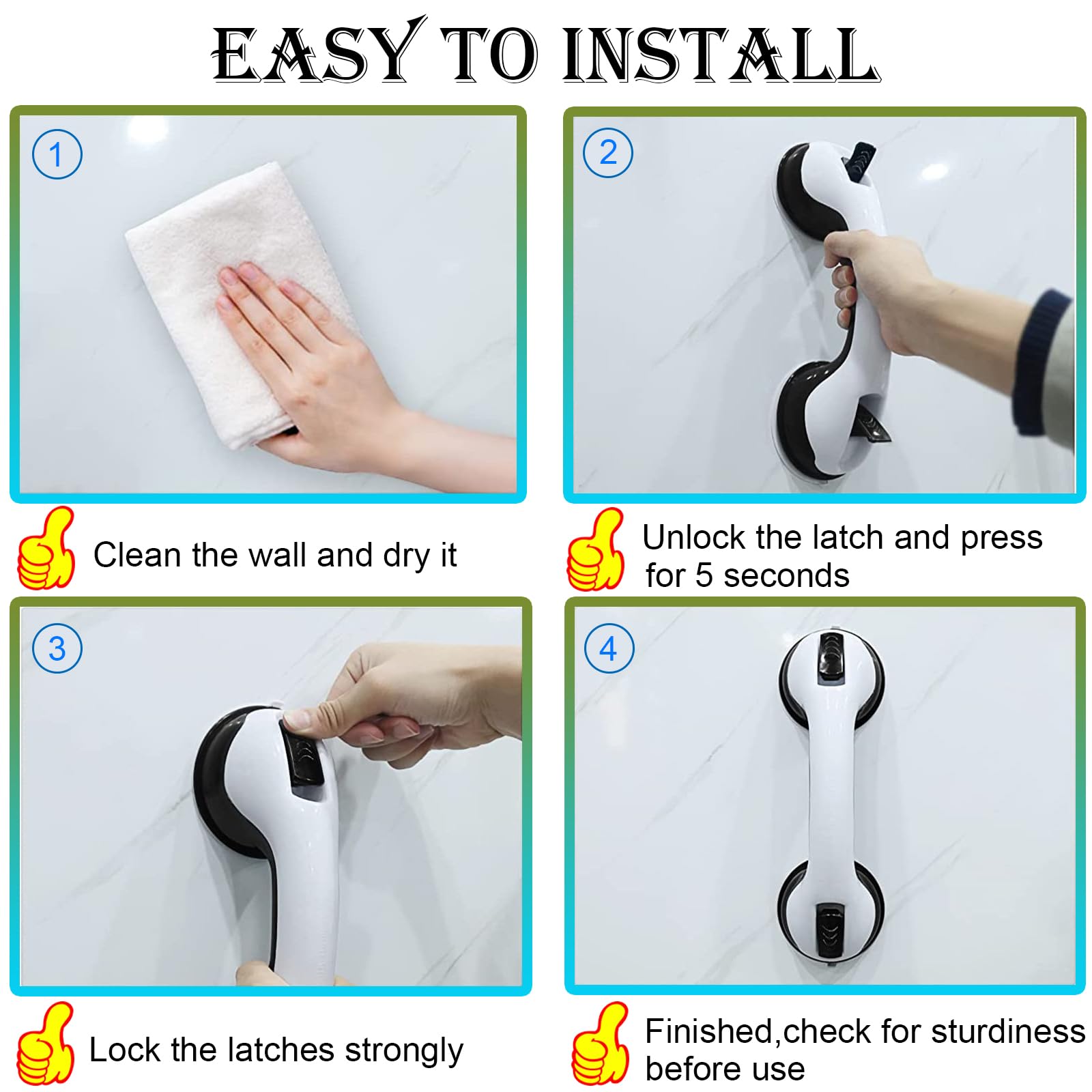 EASY TO INSTALL

1

Clean the wall and dry it

2

Unlock the latch and press for 5 seconds

3

Lock the latches strongly

4

Finished,check for sturdiness before use