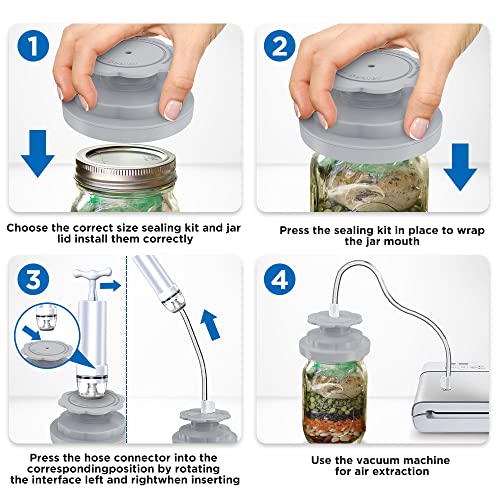 1

Choose the correct size sealing kit and jar lid install them correctly

2

Press the sealing kit in place to wrap the jar mouth

3

Press the hose connector into the correspondingposition by rotating the interface left and rightwhen inserting

4

Use the vacuum machine for air extraction