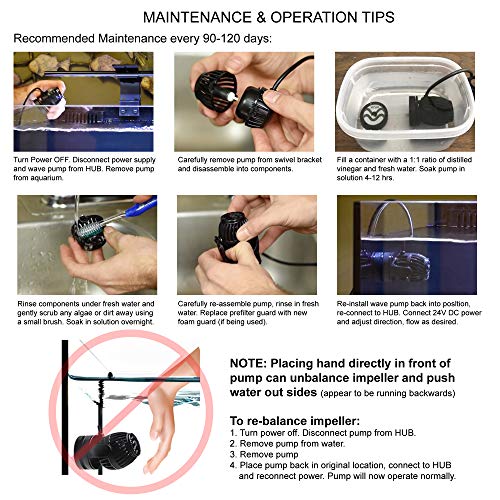 MAINTENANCE & OPERATION TIPS

Recommended Maintenance every 90-120 days:

Turn Power OFF. Disconnect power supply and wave pump from HUB. Remove pump from aquarium.

Carefully remove pump from swivel bracket and disassemble into components.

Fill a container with a 1:1 ratio of distilled vinegar and fresh water. Soak pump in solution 4-12 hrs.

Rinse components under fresh water and gently scrub any algae or dirt away using a small brush. Soak in solution overnight.

Carefully re-assemble pump, rinse in fresh water. Replace prefilter guard with new foam guard (if being used).

Re-install wave pump back into position, re-connect to HUB. Connect 24V DC power and adjust direction, flow as desired.

NOTE: Placing hand directly in front of pump can unbalance impeller and push water out sides (appear to be running backwards)

To re-balance impeller:
1. Turn power off. Disconnect pump from HUB.
2. Remove pump from water.
3. Remove pump
4. Place pump back in original location, connect to HUB and reconnect power. Pump will now operate normally.