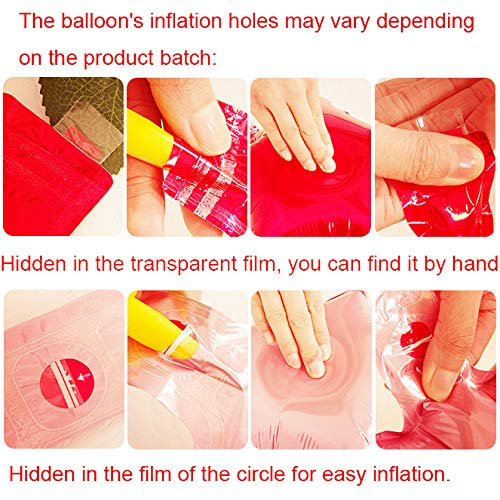 The balloon's inflation holes may vary depending on the product batch:

Hidden in the transparent film, you can find it by hand

Hidden in the film of the circle for easy inflation.