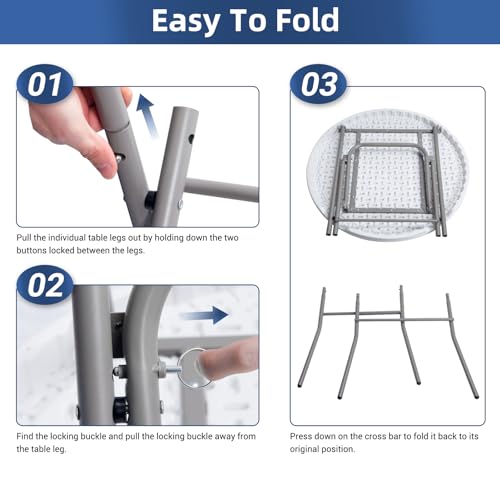 Easy To Fold

01

Pull the individual table legs out by holding down the two buttons locked between the legs.

02

Find the locking buckle and pull the locking buckle away from the table leg.

03

Press down on the cross bar to fold it back to its original position.