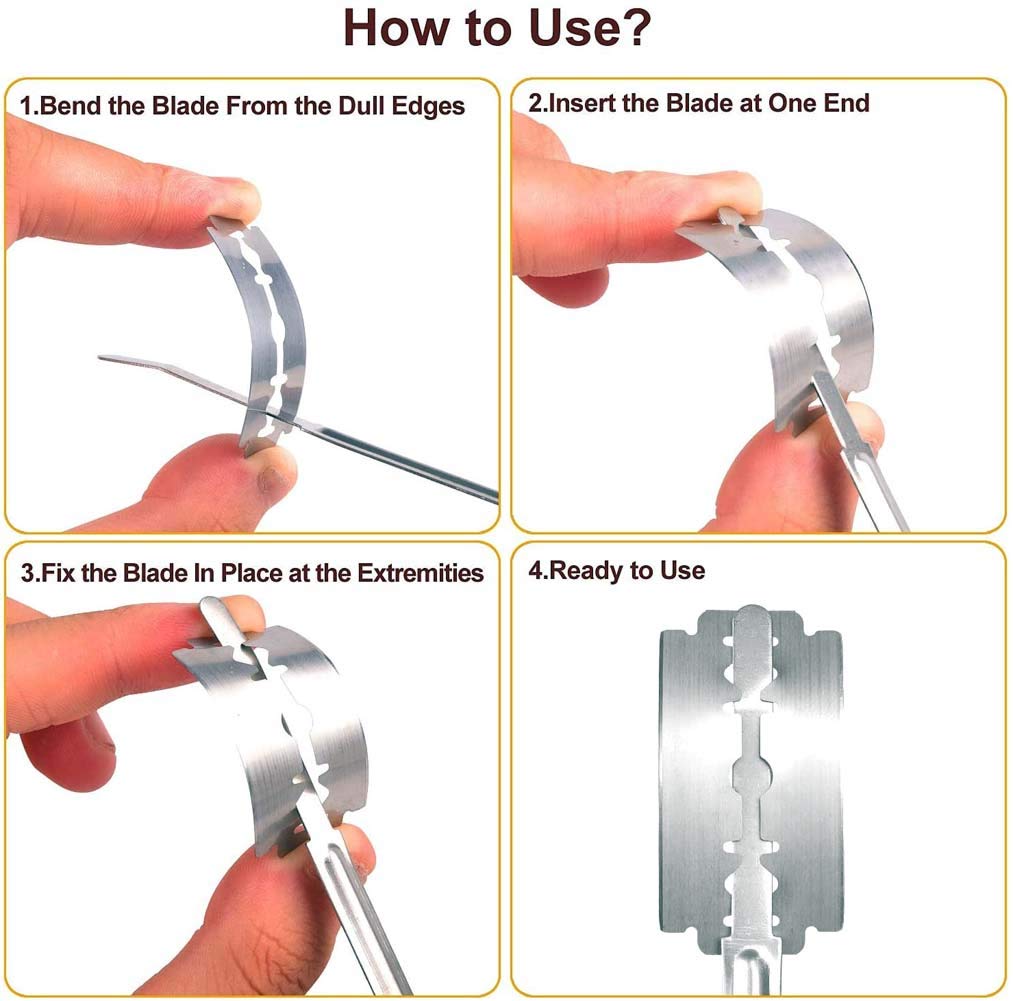 How to Use?

1.Bend the Blade From the Dull Edges

2.Insert the Blade at One End

3.Fix the Blade In Place at the Extremities

4.Ready to Use