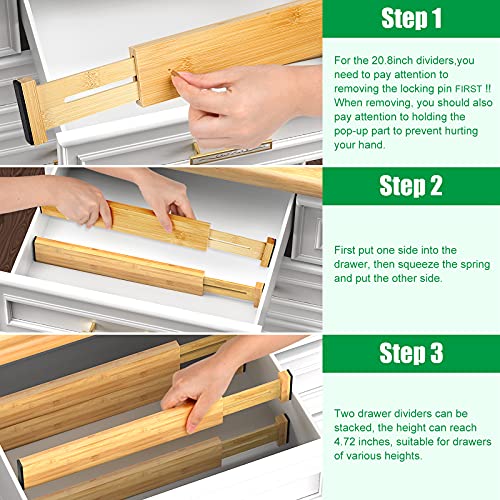 Step 1

For the 20.8inch dividers,you need to pay attention to removing the locking pin FIRST !! When removing, you should also pay attention to holding the pop-up part to prevent hurting your hand.

Step 2

First put one side into the drawer, then squeeze the spring and put the other side.

Step 3

Two drawer dividers can be stacked, the height can reach 4.72 inches, suitable for drawers of various heights.