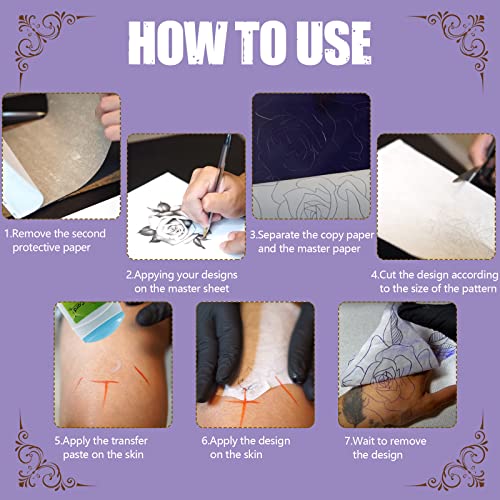 HOW TO USE

1.Remove the second protective paper

2.Appying your designs on the master sheet

3.Separate the copy paper and the master paper

4.Cut the design according to the size of the pattern

5.Apply the transfer paste on the skin

6.Apply the design on the skin

7.Wait to remove the design