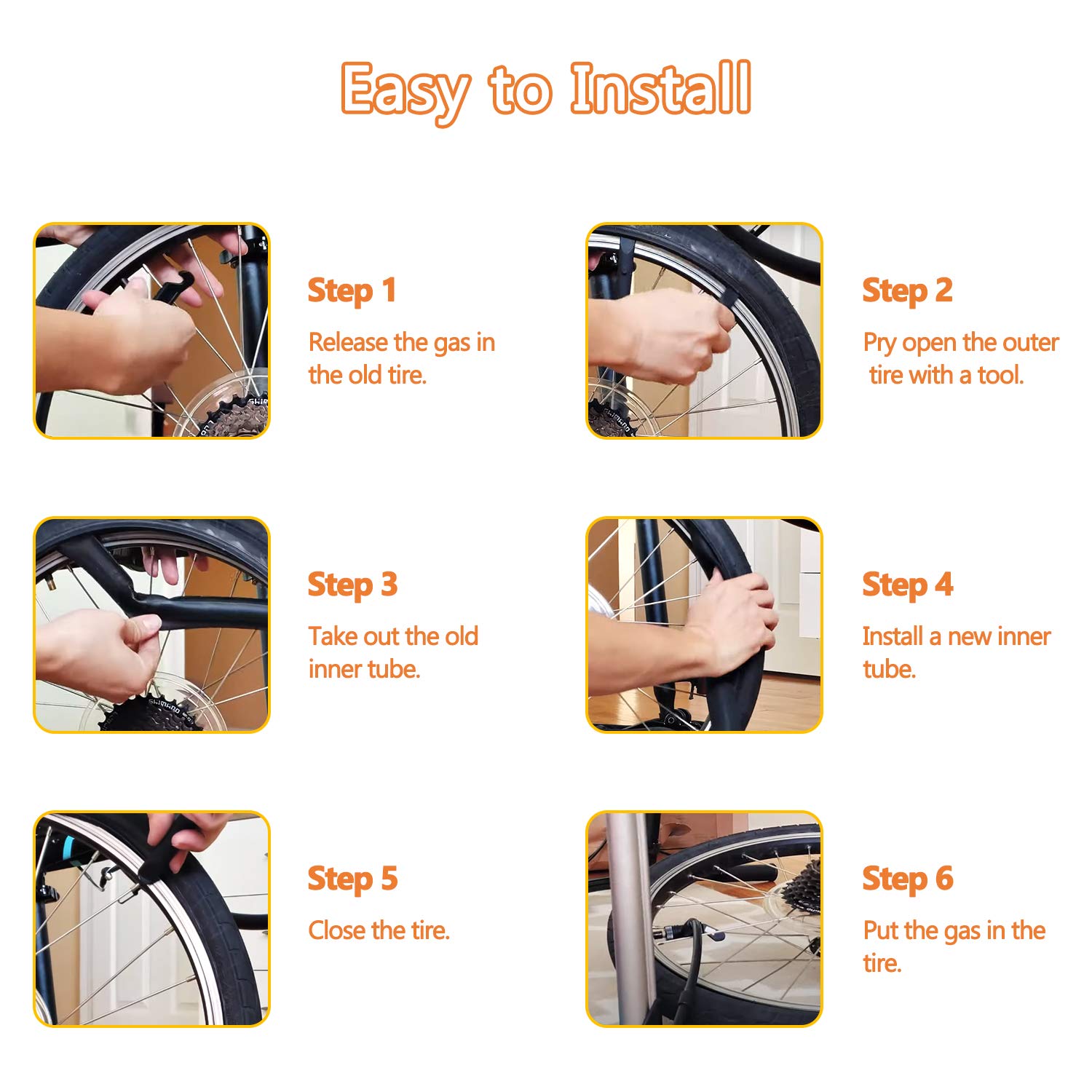 Easy to Install

Step 1

Release the gas in the old tire.

Step 2

Pry open the outer tire with a tool.

Step 3

Take out the old inner tube.

Step 4

Install a new inner tube.

Step 5

Close the tire.

Step 6

Put the gas in the tire.