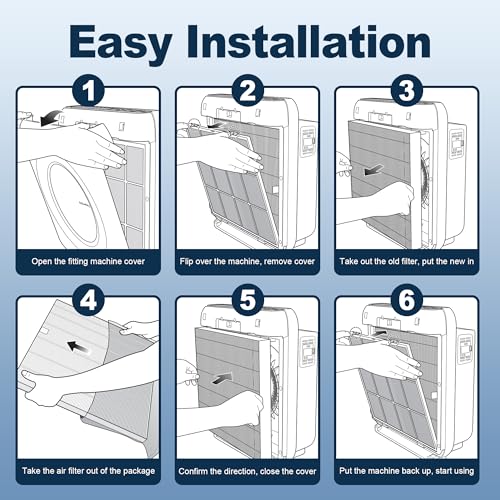 Easy Installation

1
Open the fitting machine cover

2
Flip over the machine, remove cover

3
Take out the old filter, put the new in

4
Take the air filter out of the package

5
Confirm the direction, close the cover

6
Put the machine back up, start using