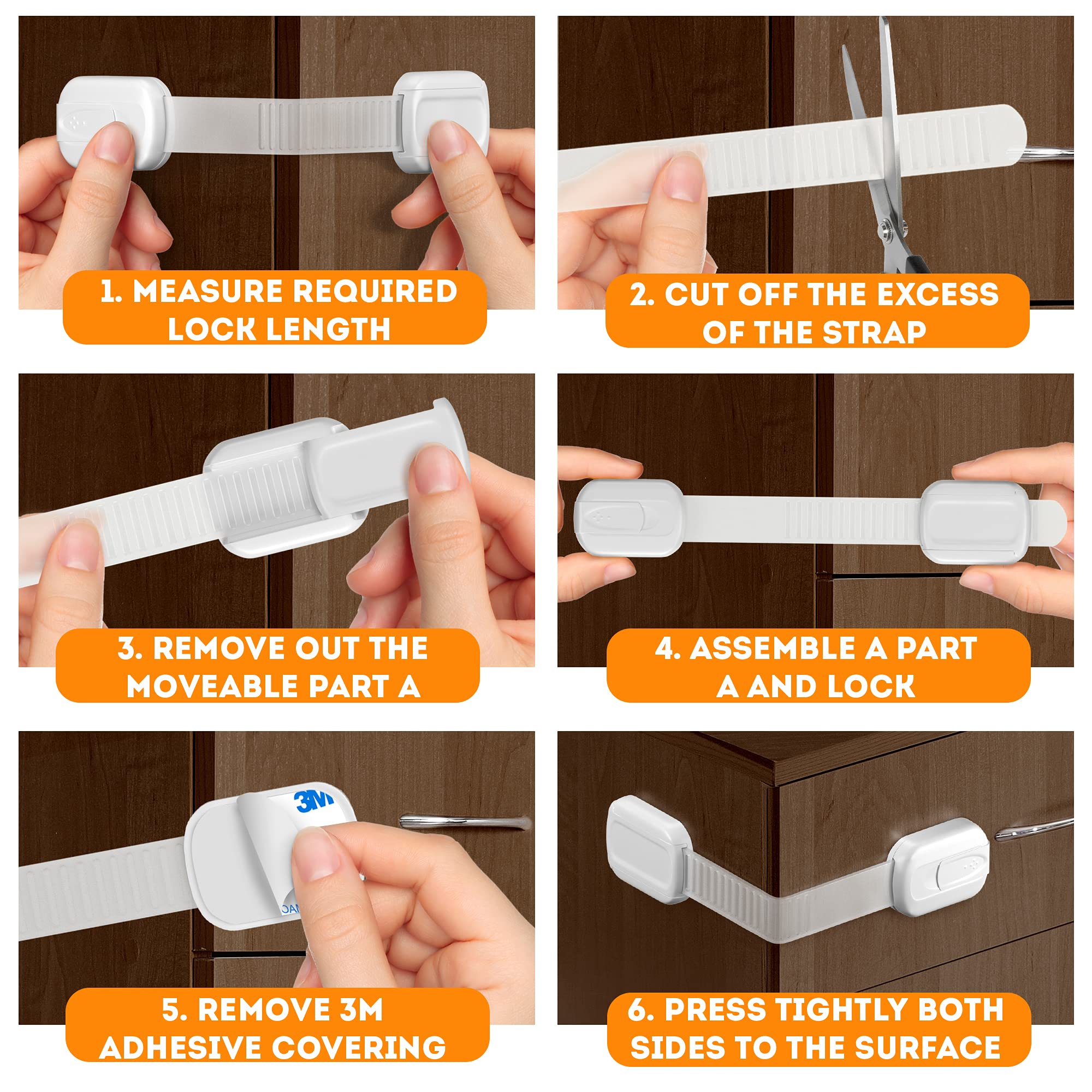 1. MEASURE REQUIRED LOCK LENGTH

2. CUT OFF THE EXCESS OF THE STRAP

3. REMOVE OUT THE MOVEABLE PART A

4. ASSEMBLE A PART A AND LOCK

3M

5. REMOVE 3M ADHESIVE COVERING

6. PRESS TIGHTLY BOTH SIDES TO THE SURFACE