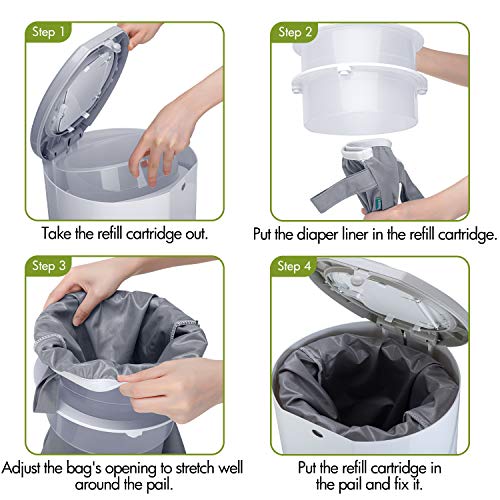 Step 1

Take the refill cartridge out.

Step 2

Put the diaper liner in the refill cartridge.

Step 3

Adjust the bag's opening to stretch well around the pail.

Step 4

Put the refill cartridge in the pail and fix it.