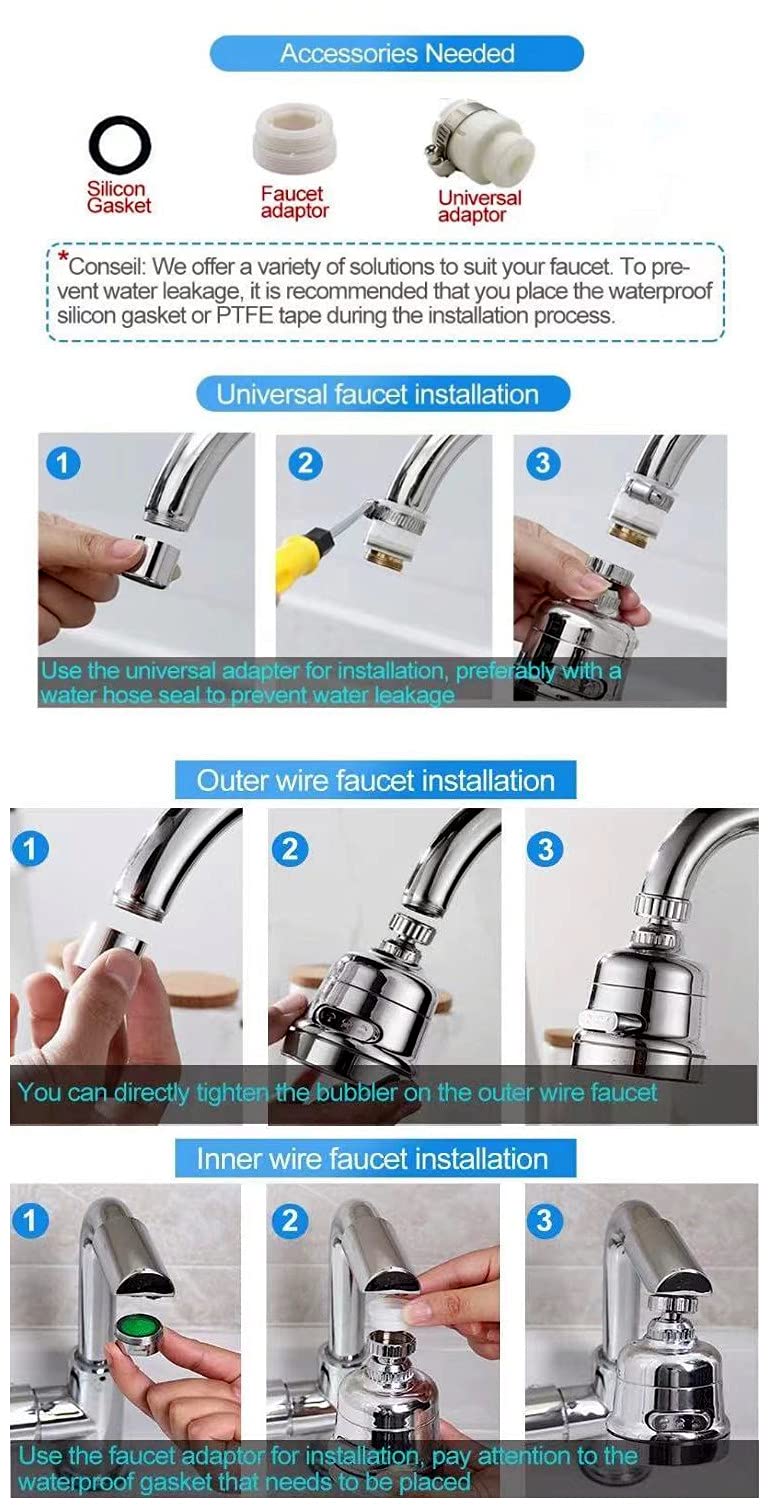 Accessories Needed

Silicon Gasket

Faucet adaptor

Universal adaptor

*Conseil: We offer a variety of solutions to suit your faucet. To prevent water leakage, it is recommended that you place the waterproof silicon gasket or PTFE tape during the installation process.

Universal faucet installation

1

2

3

Use the universal adapter for installation, preferably with a water hose seal to prevent water leakage

Outer wire faucet installation

1

2

3

You can directly tighten the bubbler on the outer wire faucet

Inner wire faucet installation

1

2

3

Use the faucet adaptor for installation, pay attention to the waterproof gasket that needs to be placed