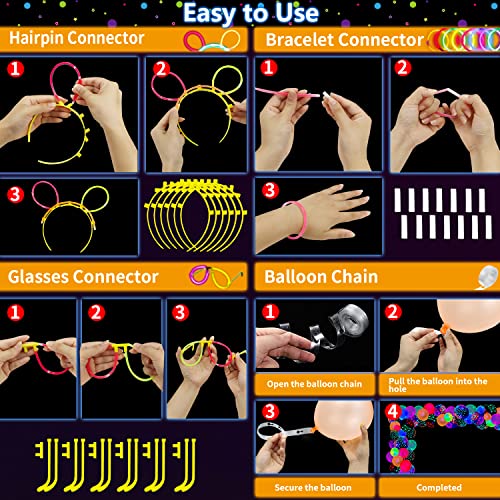 Easy to Use

Hairpin Connector

1

2

3

Bracelet Connector

1

2

3

Glasses Connector

1

2

3

Balloon Chain

1

Open the balloon chain

2

Pull the balloon into the hole

3

Secure the balloon

4

Completed