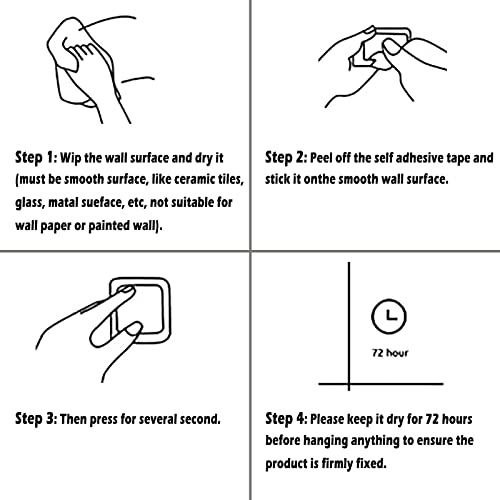 Step 1: Wip the wall surface and dry it (must be smooth surface, like ceramic tiles, glass, matal sueface, etc, not suitable for wall paper or painted wall).

Step 2: Peel off the self adhesive tape and stick it onthe smooth wall surface.

Step 3: Then press for several second.

72 hour

Step 4: Please keep it dry for 72 hours before hanging anything to ensure the product is firmly fixed.