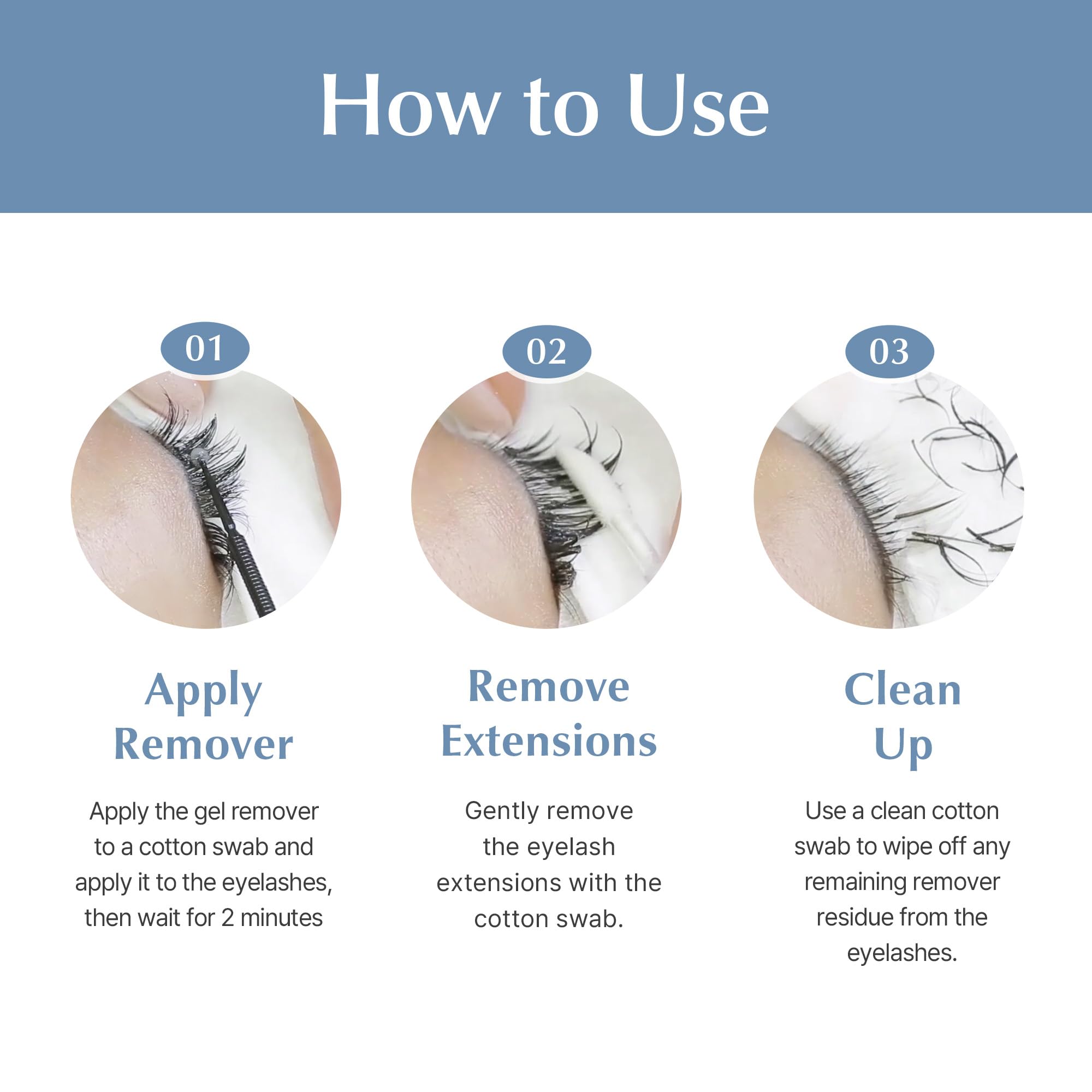 How to Use

01

Apply Remover

Apply the gel remover to a cotton swab and apply it to the eyelashes, then wait for 2 minutes

02

Remove Extensions

Gently remove the eyelash extensions with the cotton swab.

03

Clean Up

Use a clean cotton swab to wipe off any remaining remover residue from the eyelashes.